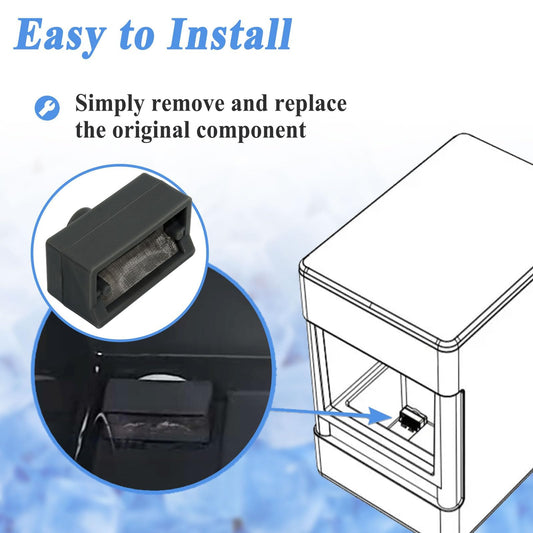 Easy to Install

Simply remove and replace the original component