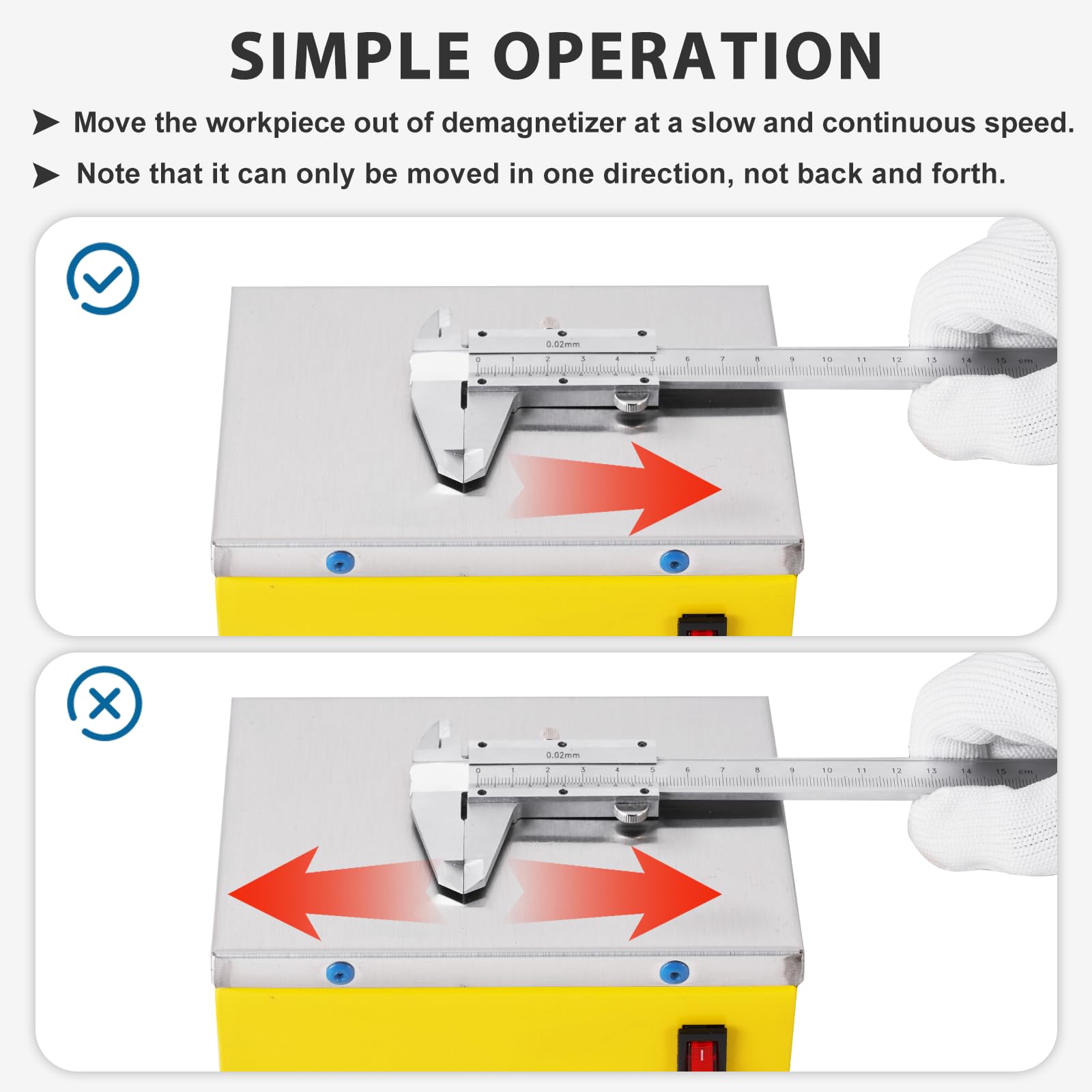 SIMPLE OPERATION

➤ Move the workpiece out of demagnetizer at a slow and continuous speed.

➤ Note that it can only be moved in one direction, not back and forth.

0.02mm
0 1 2 3 4 5 6 7 8 9 10 11 12 13 14 15 cm

0.02mm
0 1 2 3 4 5 6 7 8 9 10 11 12 13 14 15 cm