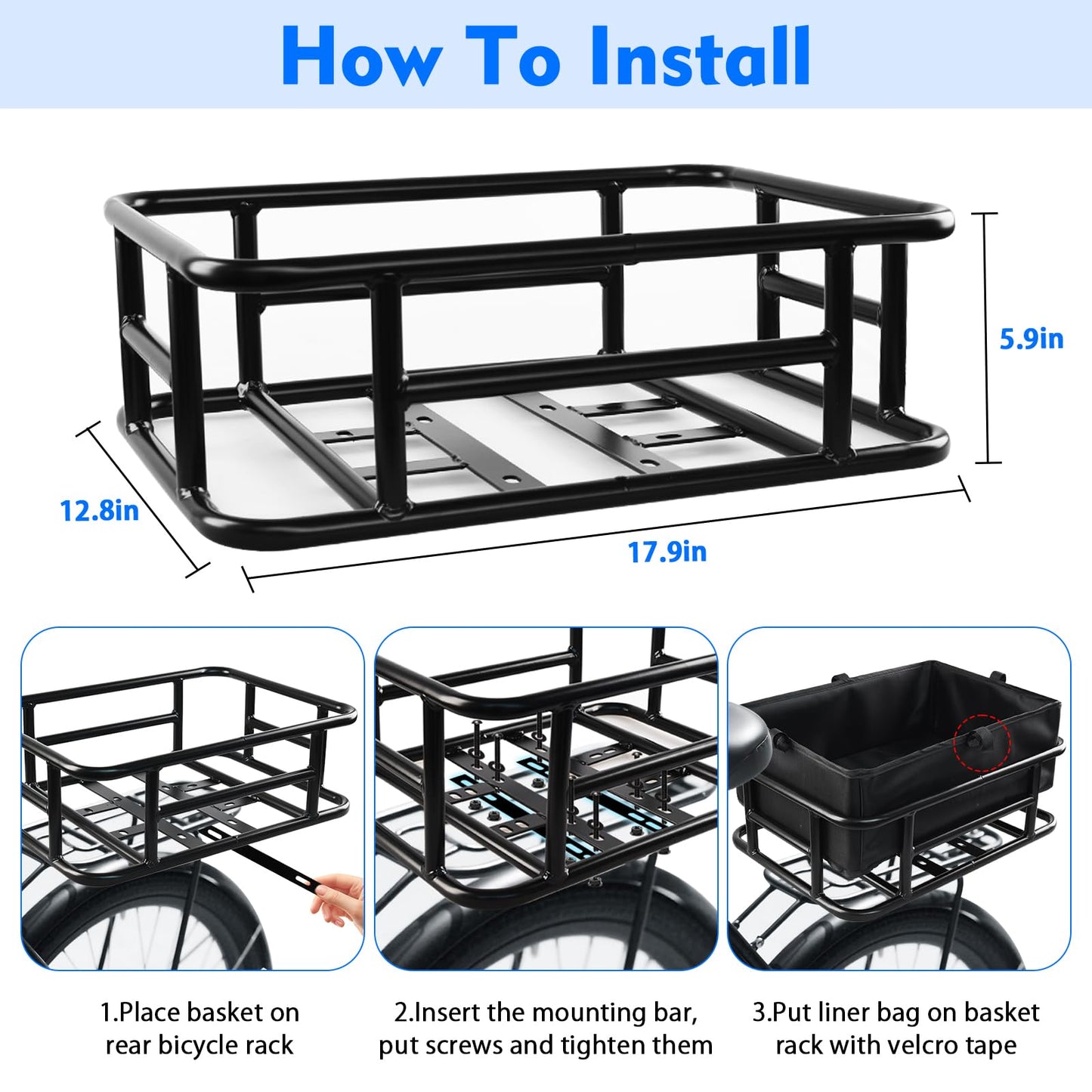 How To Install

5.9in

12.8in

17.9in

1.Place basket on rear bicycle rack

2.Insert the mounting bar, put screws and tighten them

3.Put liner bag on basket rack with velcro tape