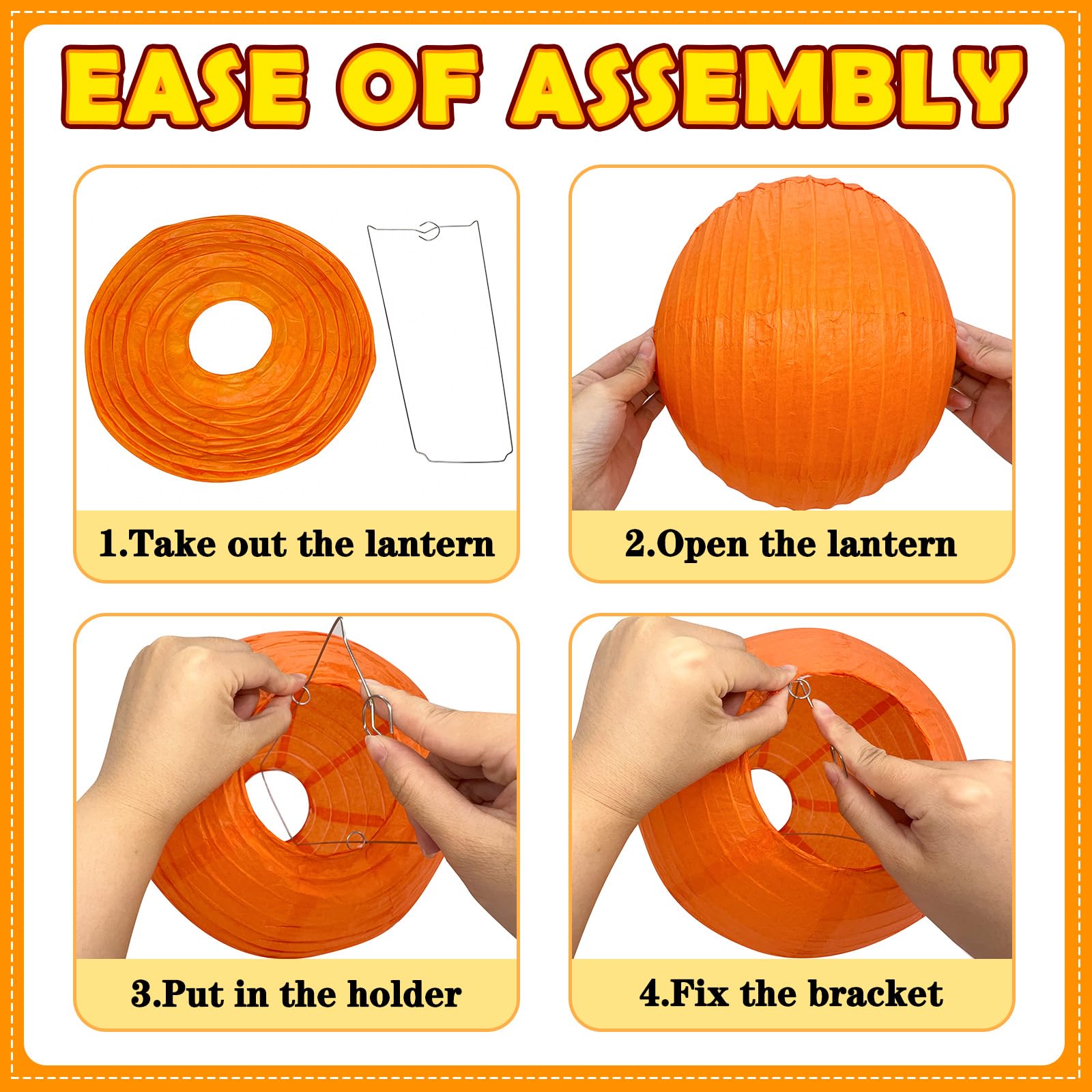 EASE OF ASSEMBLY

1.Take out the lantern

2.Open the lantern

3.Put in the holder

4.Fix the bracket