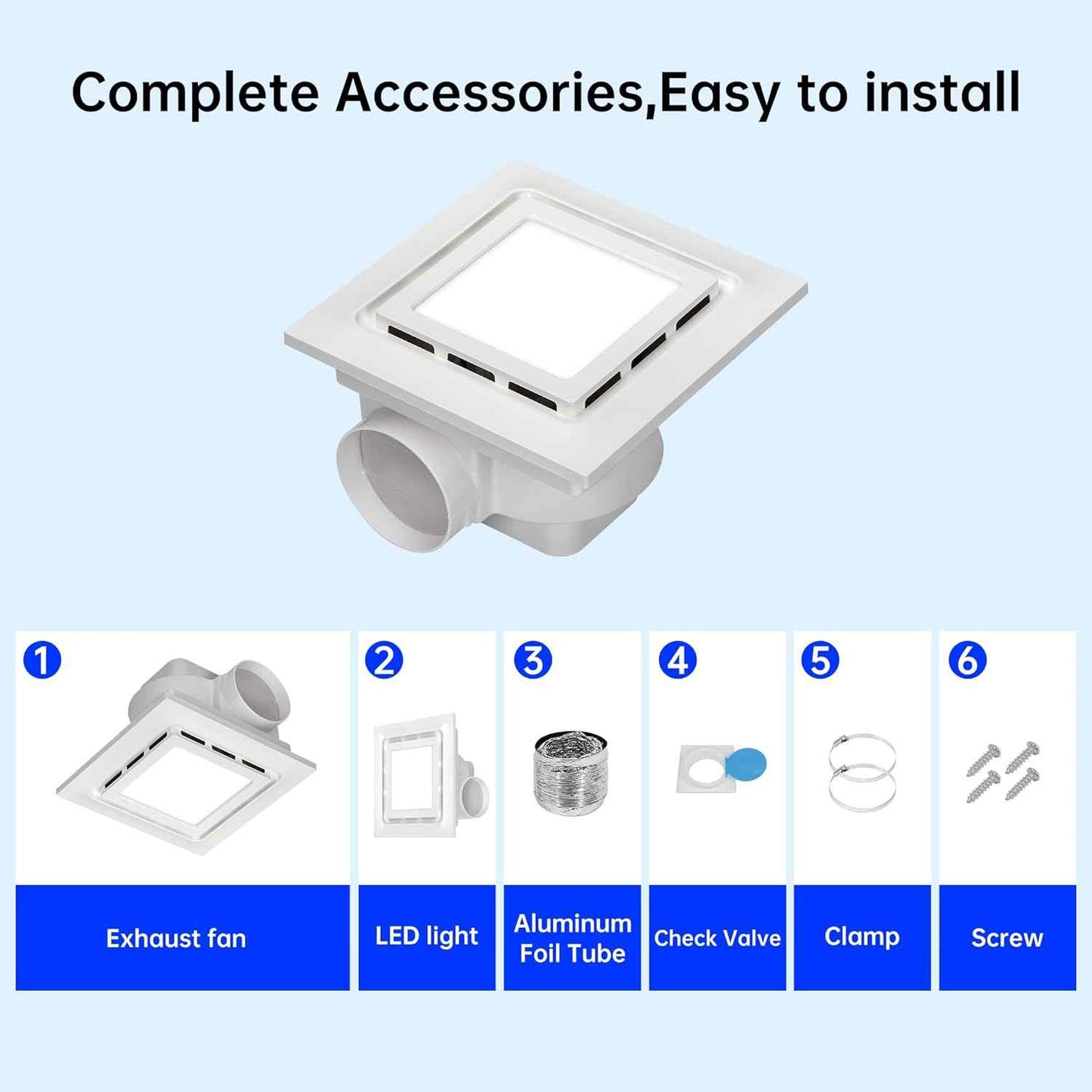 Complete Accessories,Easy to install

1
Exhaust fan

2
LED light

3
Aluminum Foil Tube

4
Check Valve

5
Clamp

6
Screw