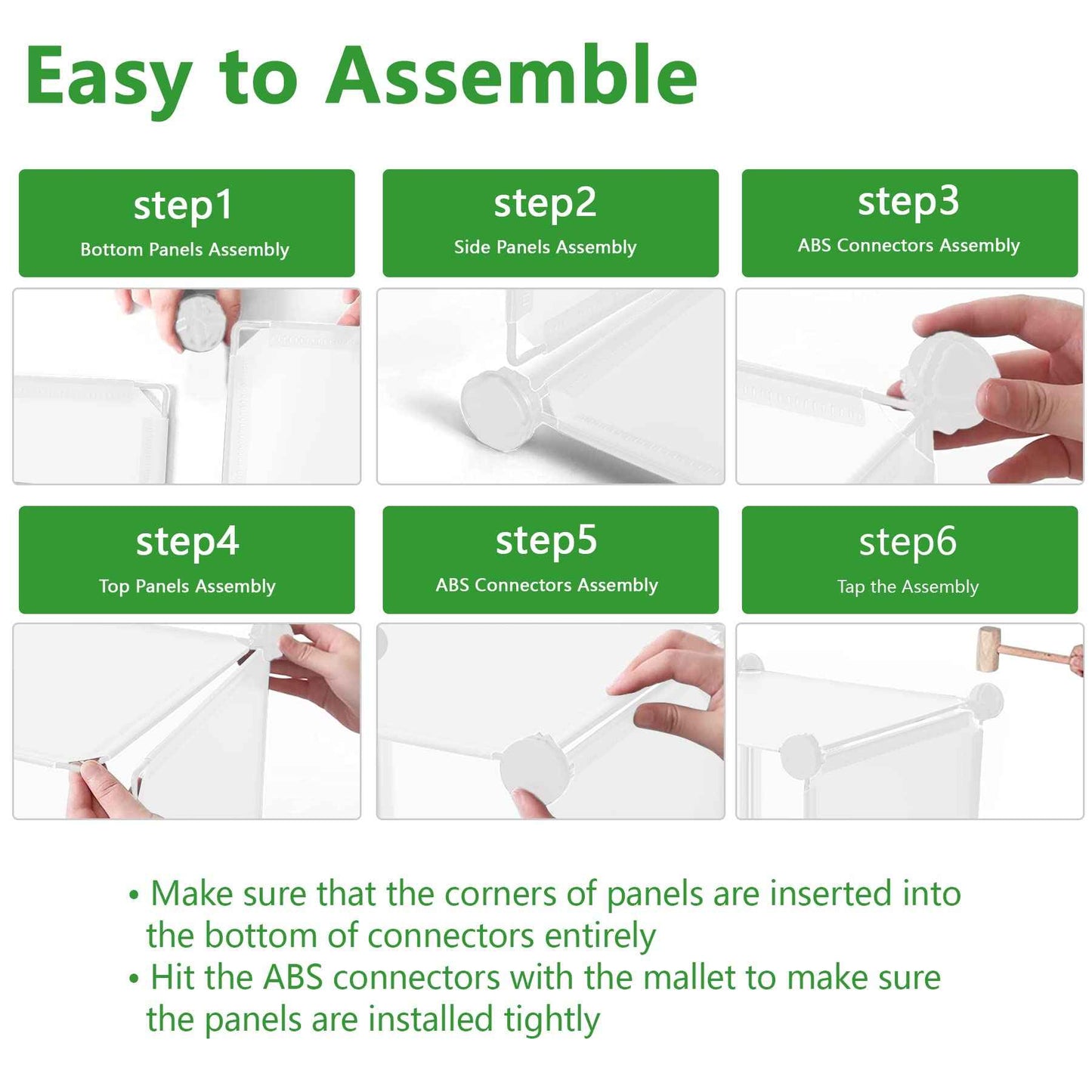 Easy to Assemble

step1
Bottom Panels Assembly

step2
Side Panels Assembly

step3
ABS Connectors Assembly

step4
Top Panels Assembly

step5
ABS Connectors Assembly

step6
Tap the Assembly

• Make sure that the corners of panels are inserted into the bottom of connectors entirely
• Hit the ABS connectors with the mallet to make sure the panels are installed tightly