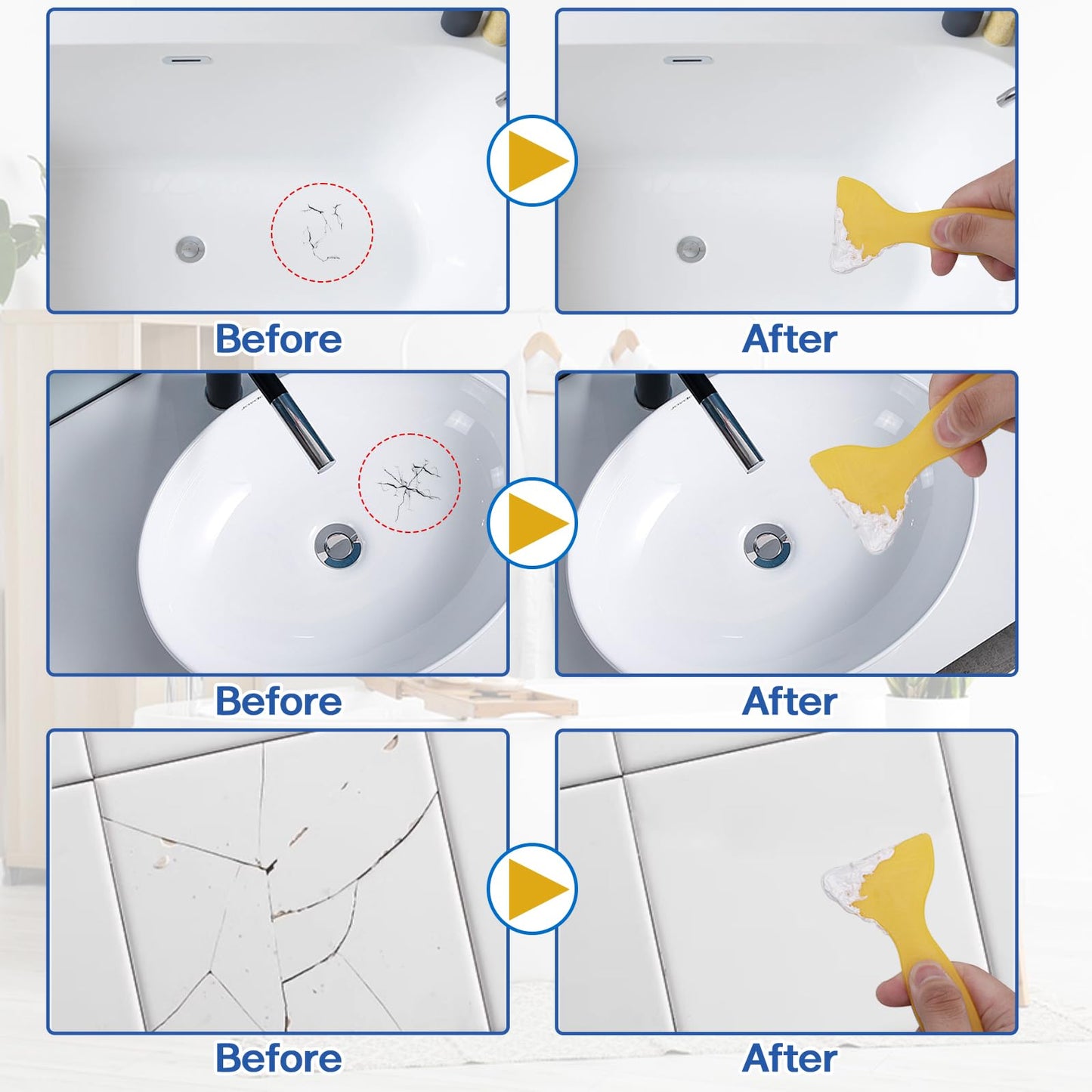 Before

After

Before

After

Before

After