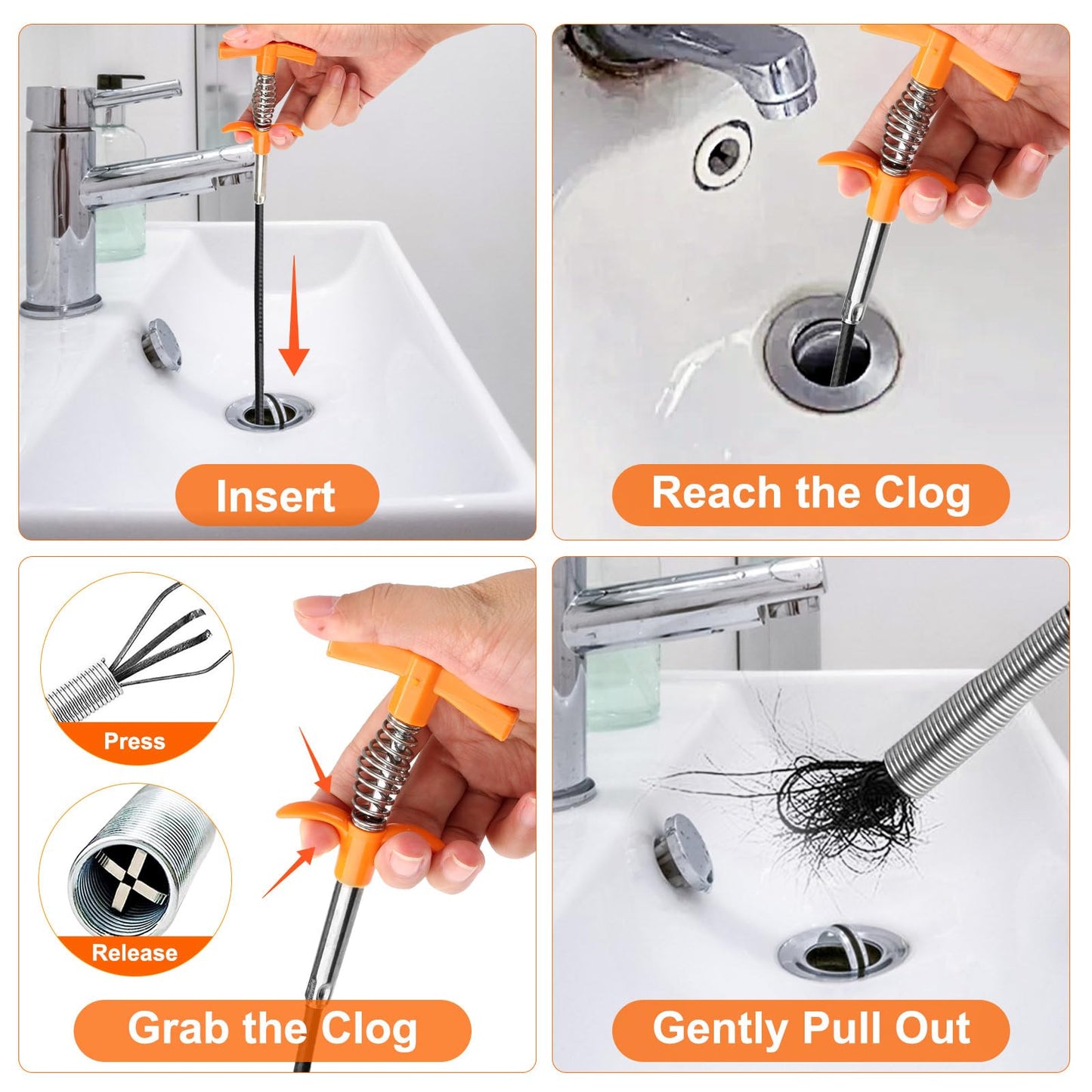 Insert

Reach the Clog

Press

Release

Grab the Clog

Gently Pull Out