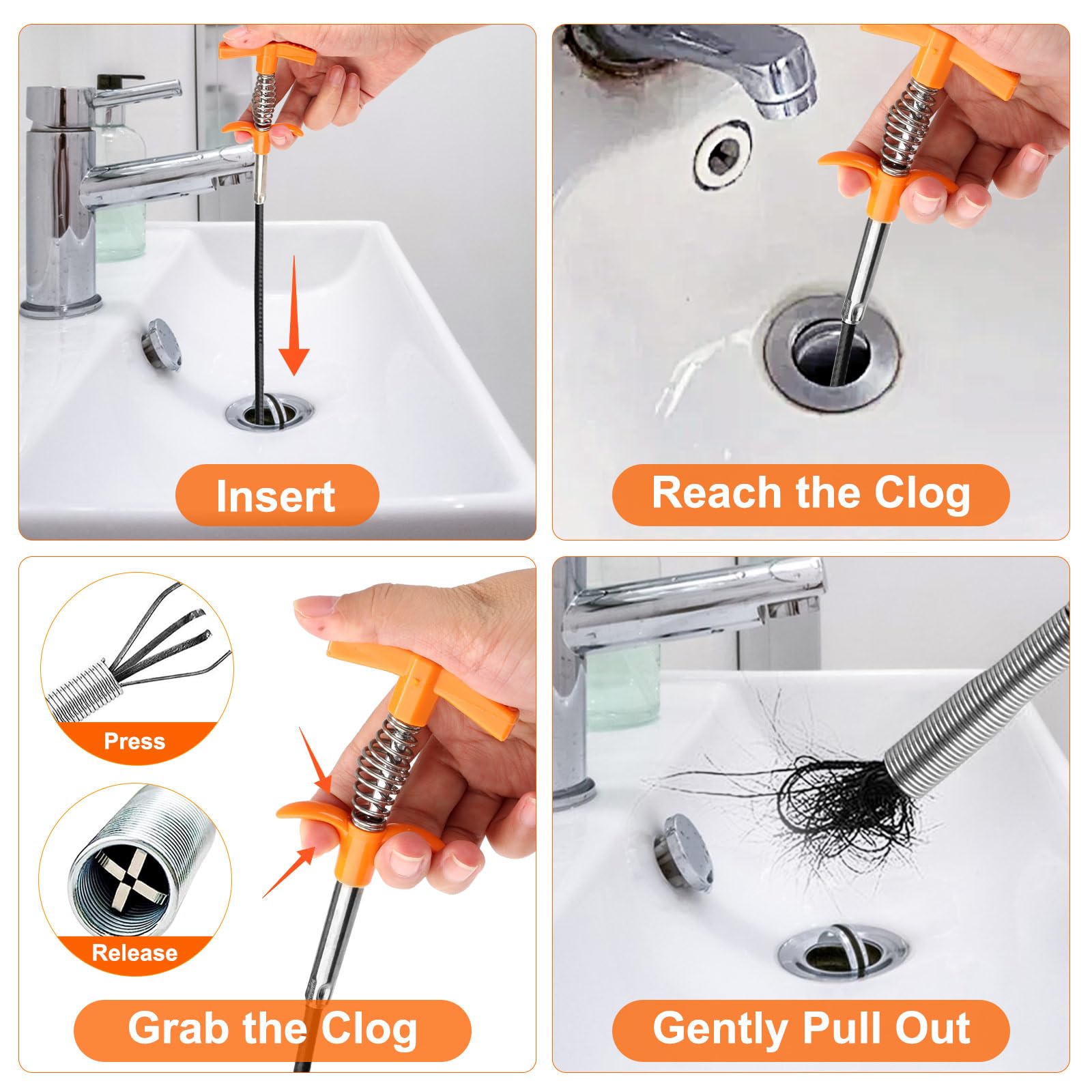 Insert

Reach the Clog

Press

Release

Grab the Clog

Gently Pull Out