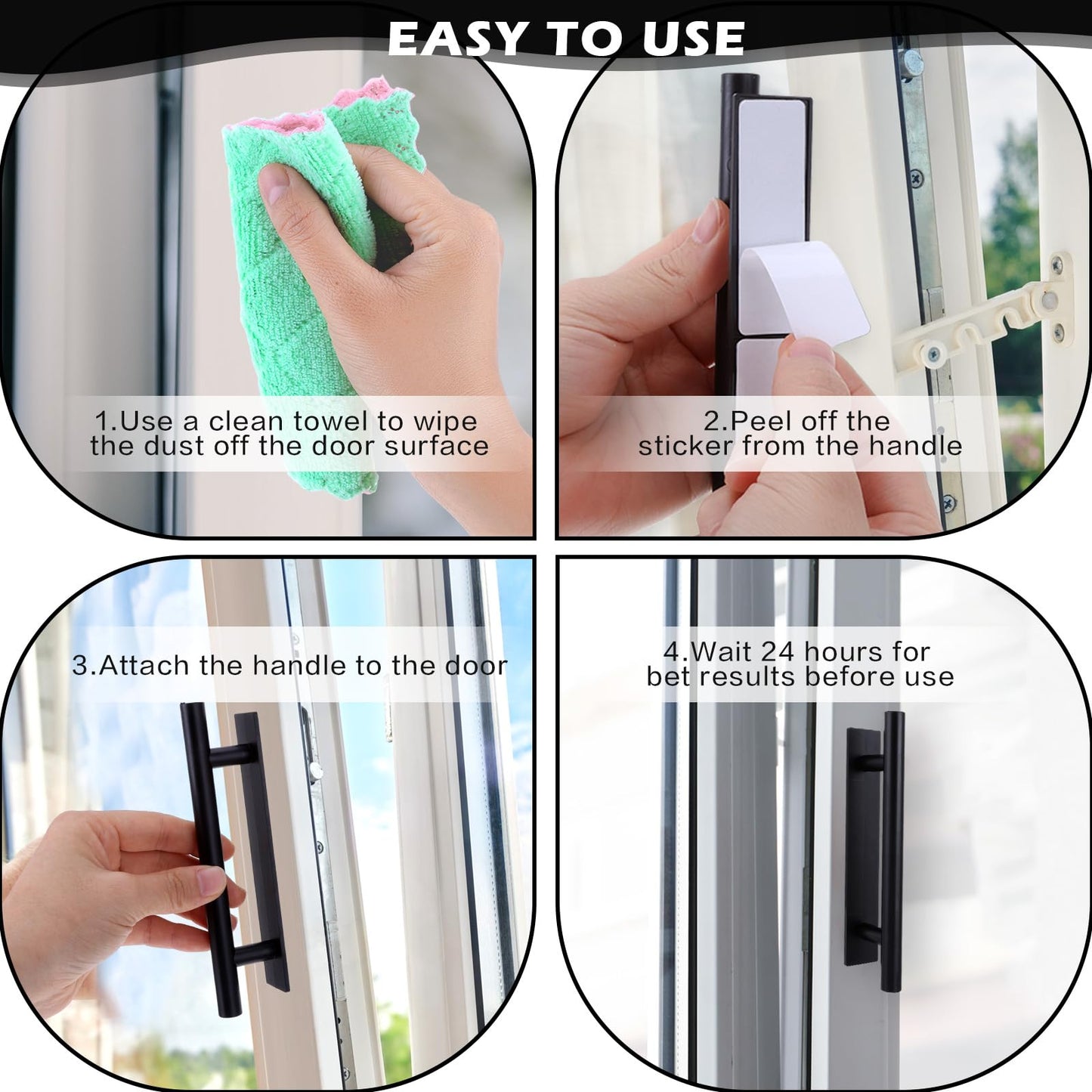 EASY TO USE

1.Use a clean towel to wipe the dust off the door surface

2.Peel off the sticker from the handle

3.Attach the handle to the door

4.Wait 24 hours for bet results before use