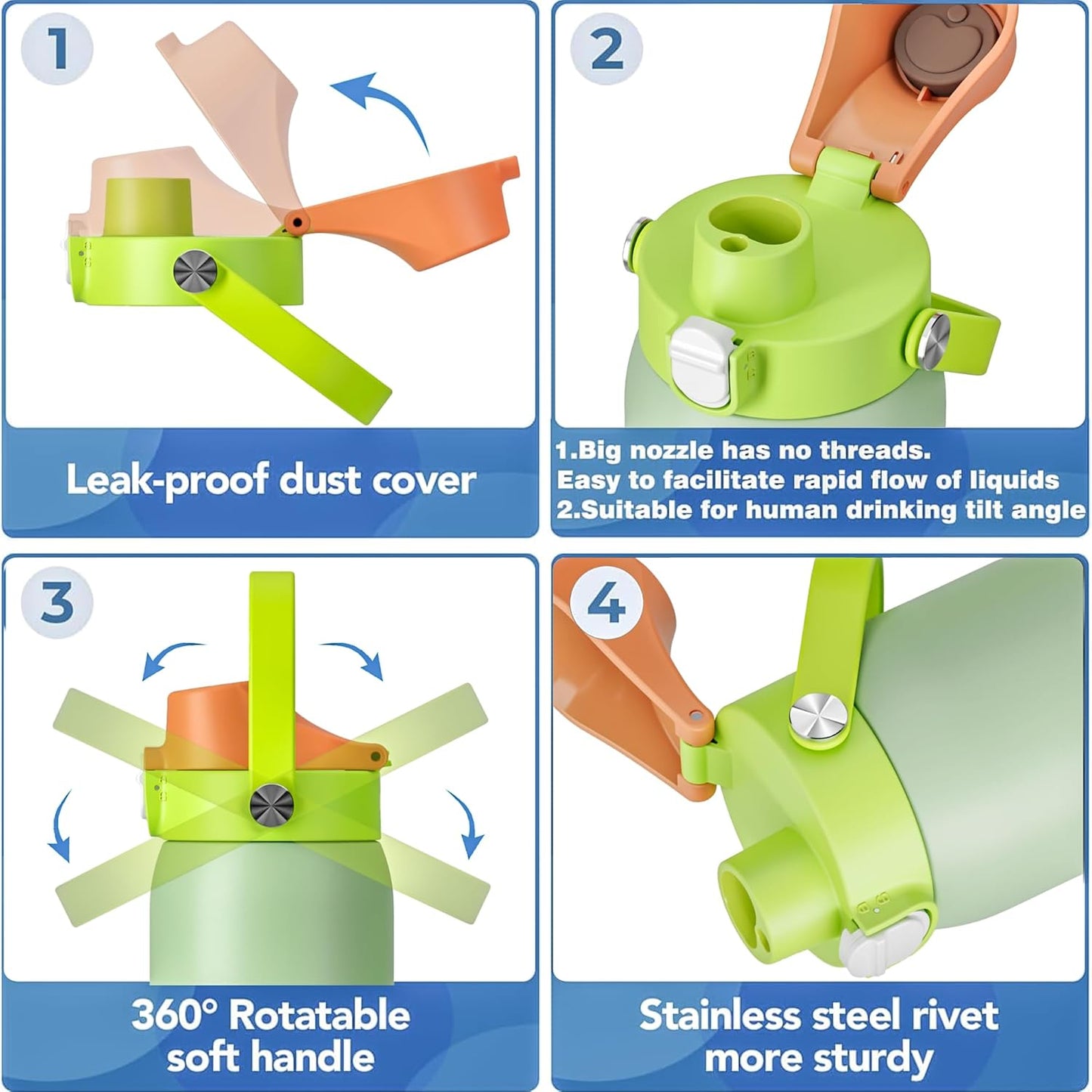 1

Leak-proof dust cover

2

1.Big nozzle has no threads.
Easy to facilitate rapid flow of liquids
2.Suitable for human drinking tilt angle

3

360° Rotatable soft handle

4

Stainless steel rivet more sturdy