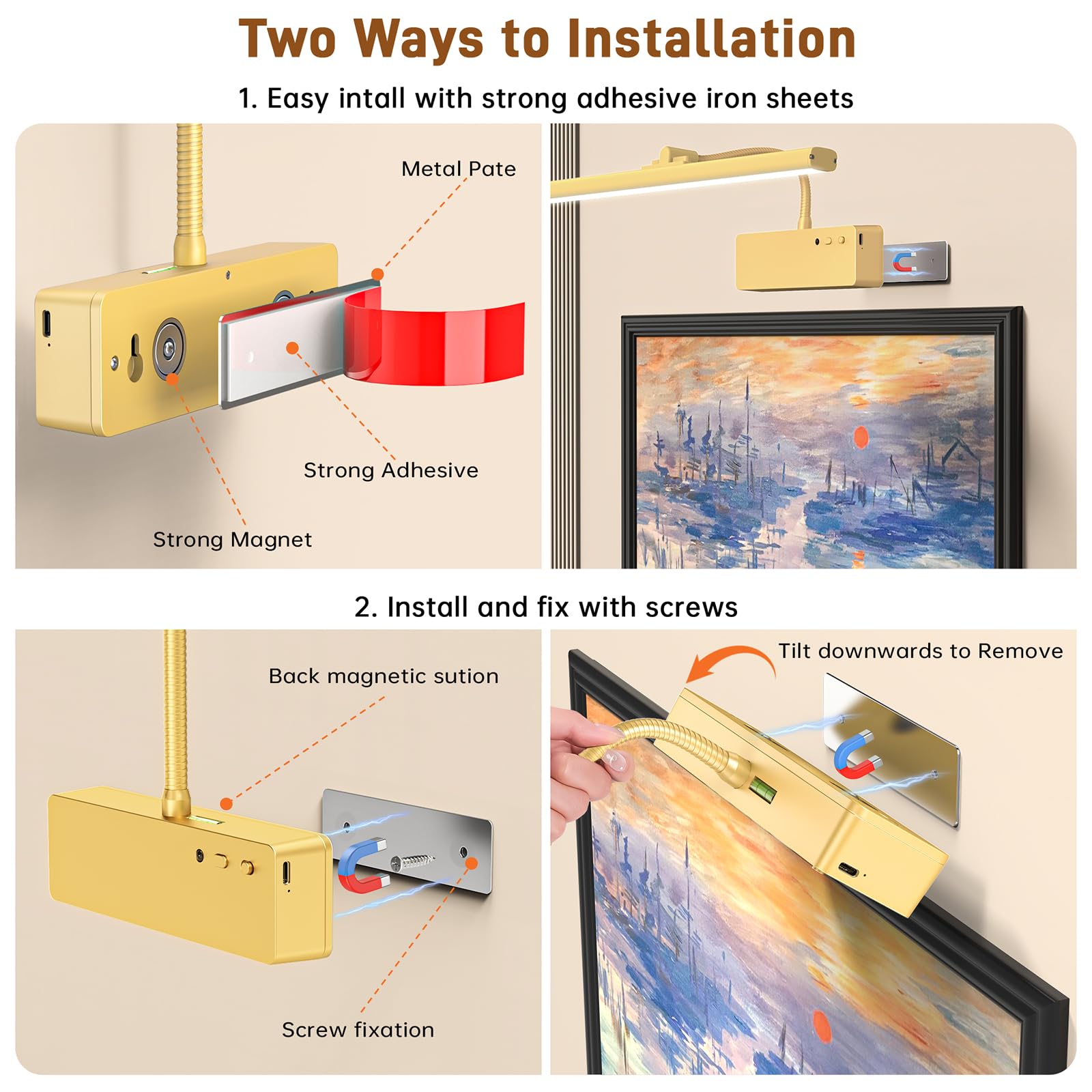 Two Ways to Installation

1. Easy intall with strong adhesive iron sheets

Metal Pate

Strong Adhesive

Strong Magnet

2. Install and fix with screws

Back magnetic sution

Screw fixation

Tilt downwards to Remove