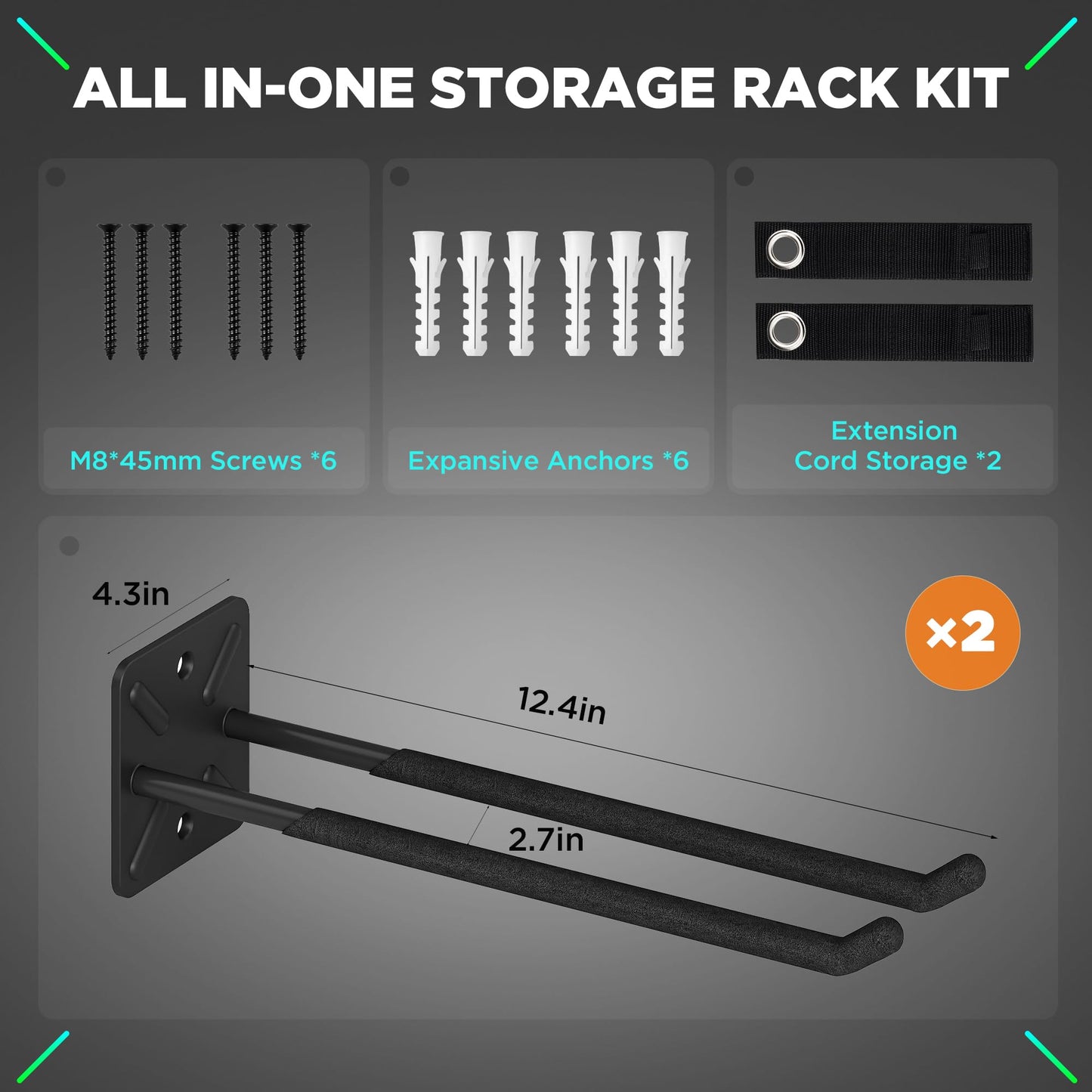 ALL IN-ONE STORAGE RACK KIT

M8*45mm Screws *6

Expansive Anchors *6

Extension Cord Storage *2

4.3in

×2

12.4in

2.7in