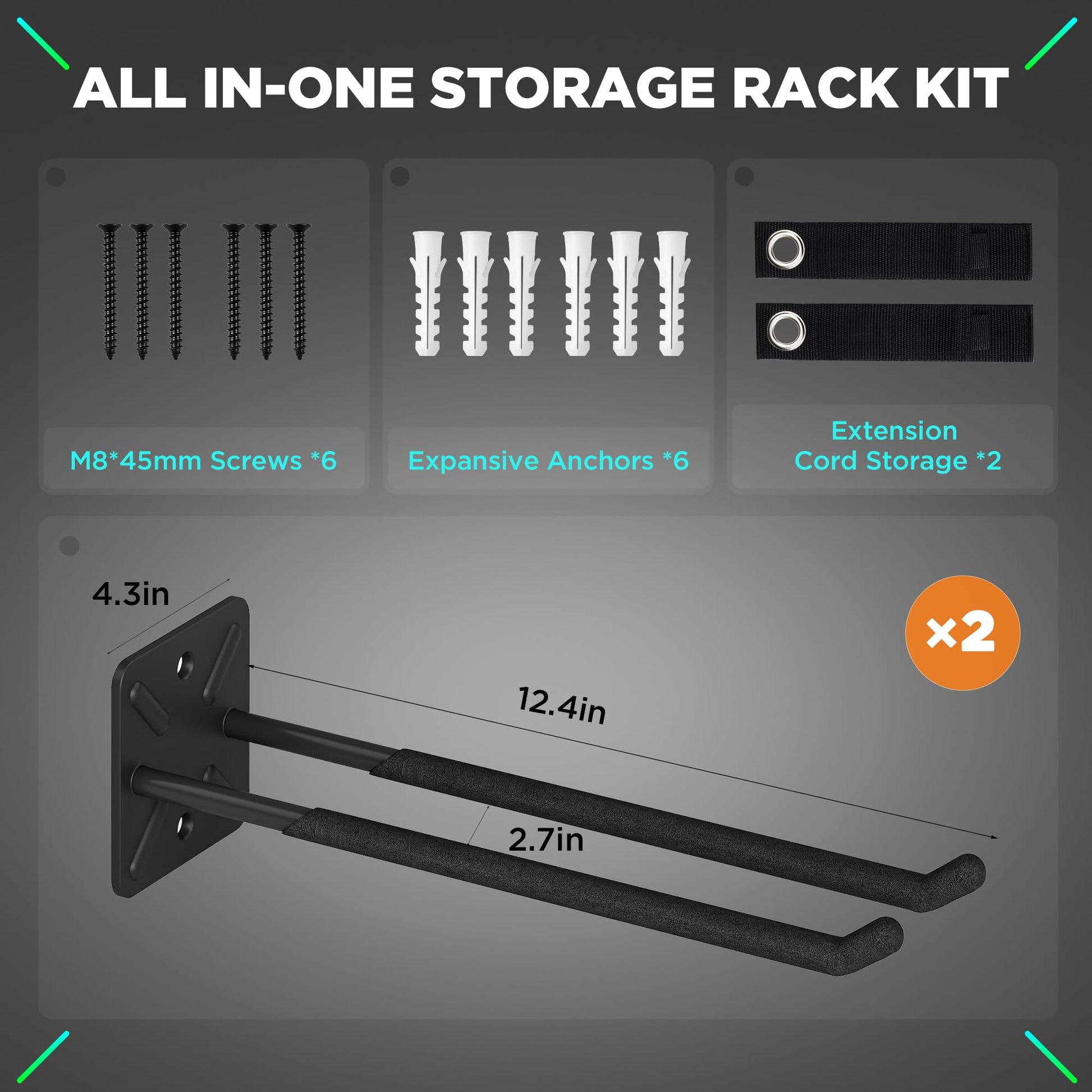 ALL IN-ONE STORAGE RACK KIT

M8*45mm Screws *6

Expansive Anchors *6

Extension Cord Storage *2

4.3in

×2

12.4in

2.7in