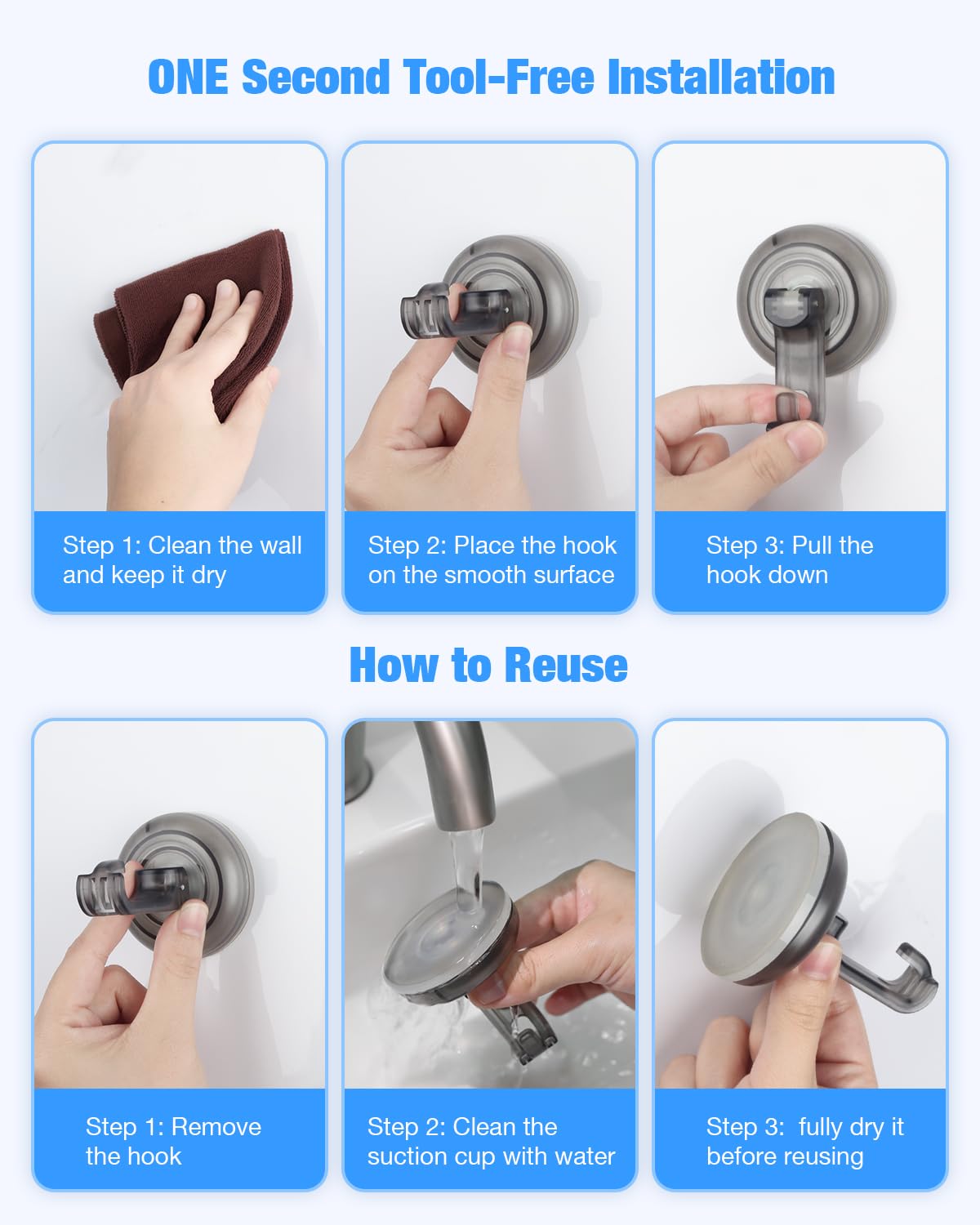 ONE Second Tool-Free Installation

Step 1: Clean the wall and keep it dry

Step 2: Place the hook on the smooth surface

Step 3: Pull the hook down

How to Reuse

Step 1: Remove the hook

Step 2: Clean the suction cup with water

Step 3: fully dry it before reusing