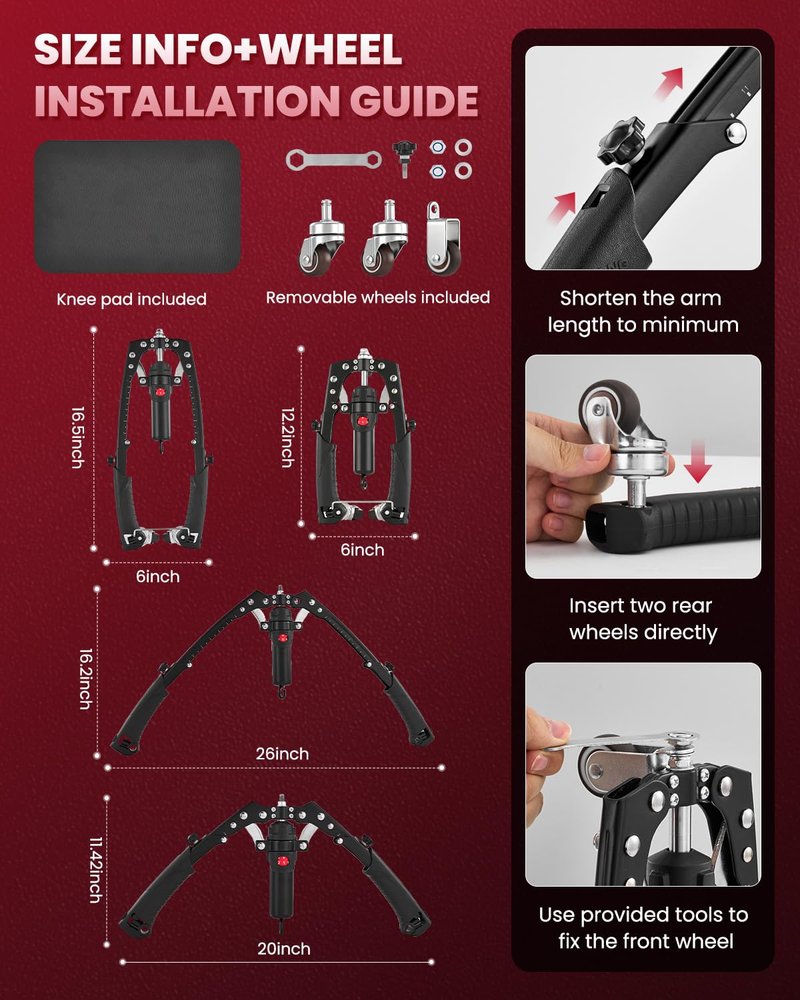 SIZE INFO+WHEEL
INSTALLATION GUIDE

Knee pad included

Removable wheels included

16.5inch

6inch

12.2inch

6inch

16.2inch

26inch

11.42inch

20inch

Shorten the arm length to minimum

Insert two rear wheels directly

Use provided tools to fix the front wheel