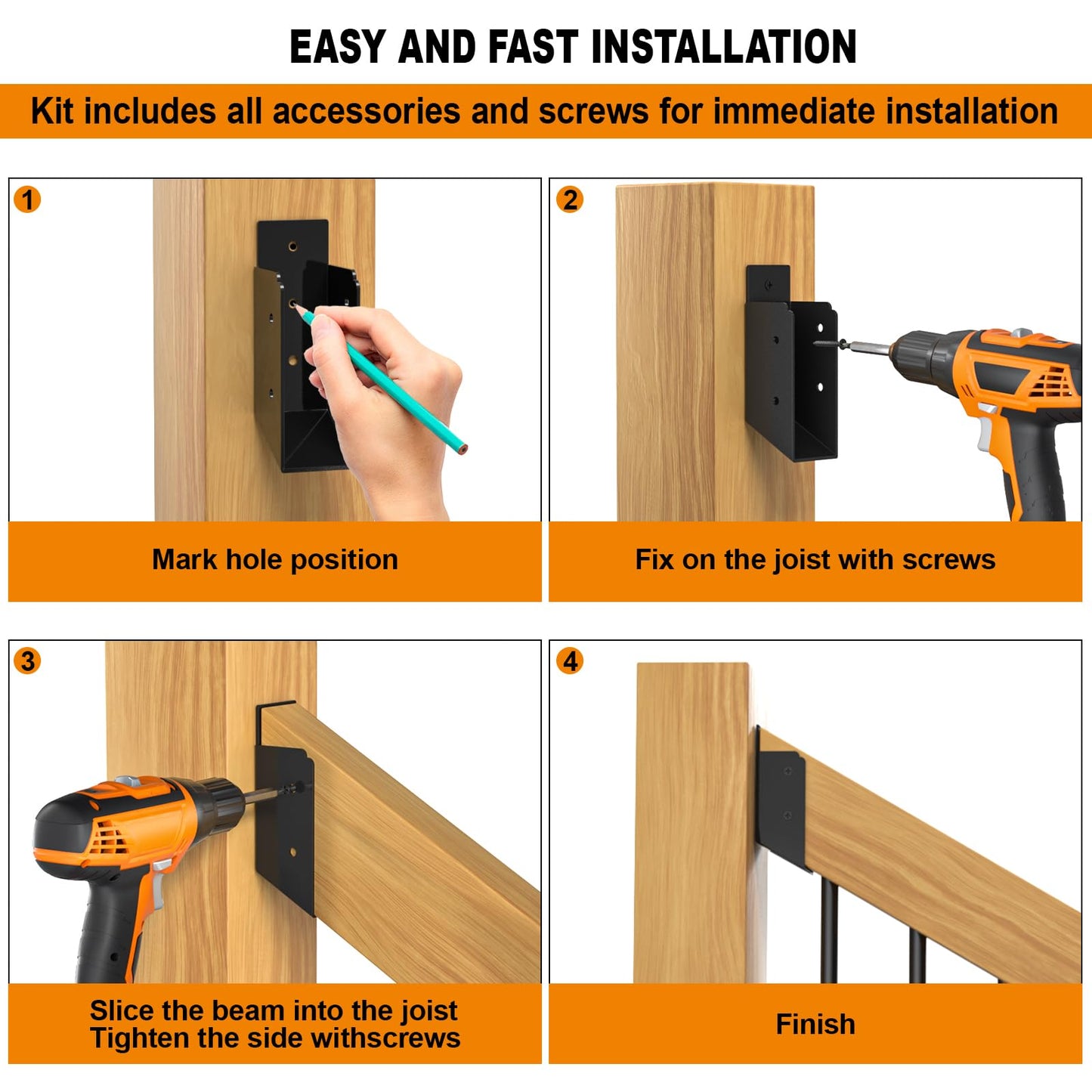 EASY AND FAST INSTALLATION

Kit includes all accessories and screws for immediate installation

1

Mark hole position

2

Fix on the joist with screws

3

Slice the beam into the joist
Tighten the side withscrews

4

Finish