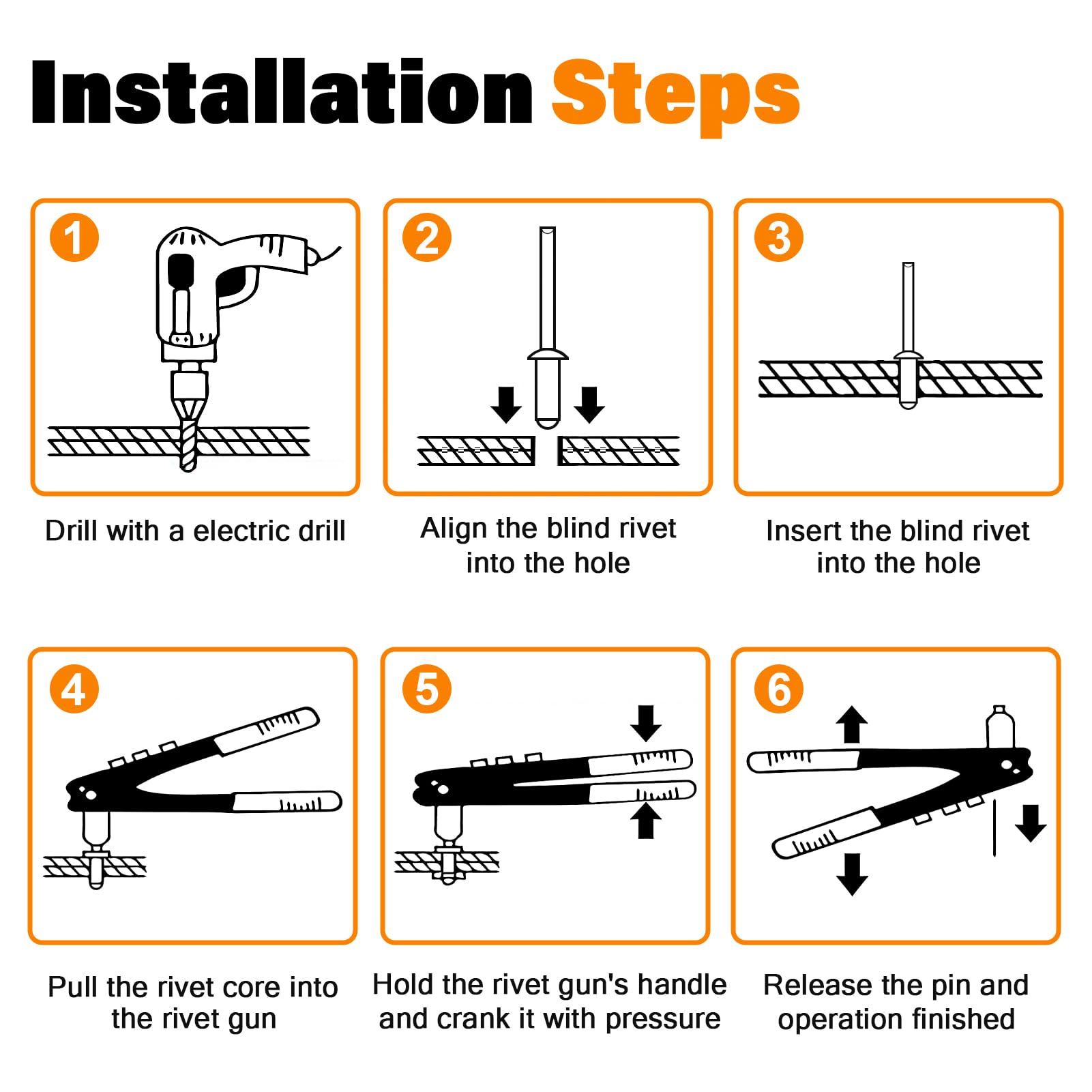 Installation Steps

1

Drill with a electric drill

2

Align the blind rivet into the hole

3

Insert the blind rivet into the hole

4

Pull the rivet core into the rivet gun

5

Hold the rivet gun's handle and crank it with pressure

6

Release the pin and operation finished