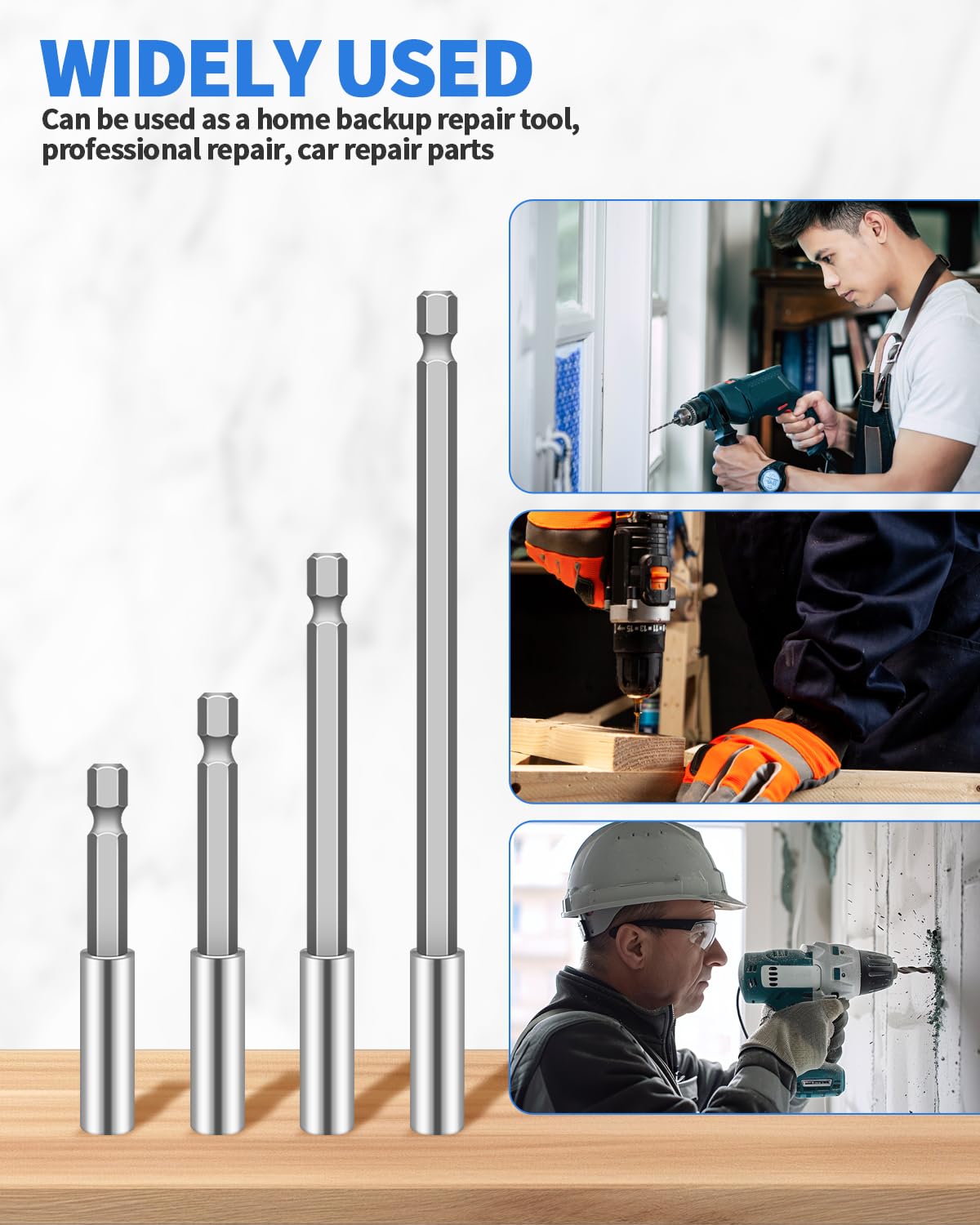 WIDELY USED
Can be used as a home backup repair tool, professional repair, car repair parts