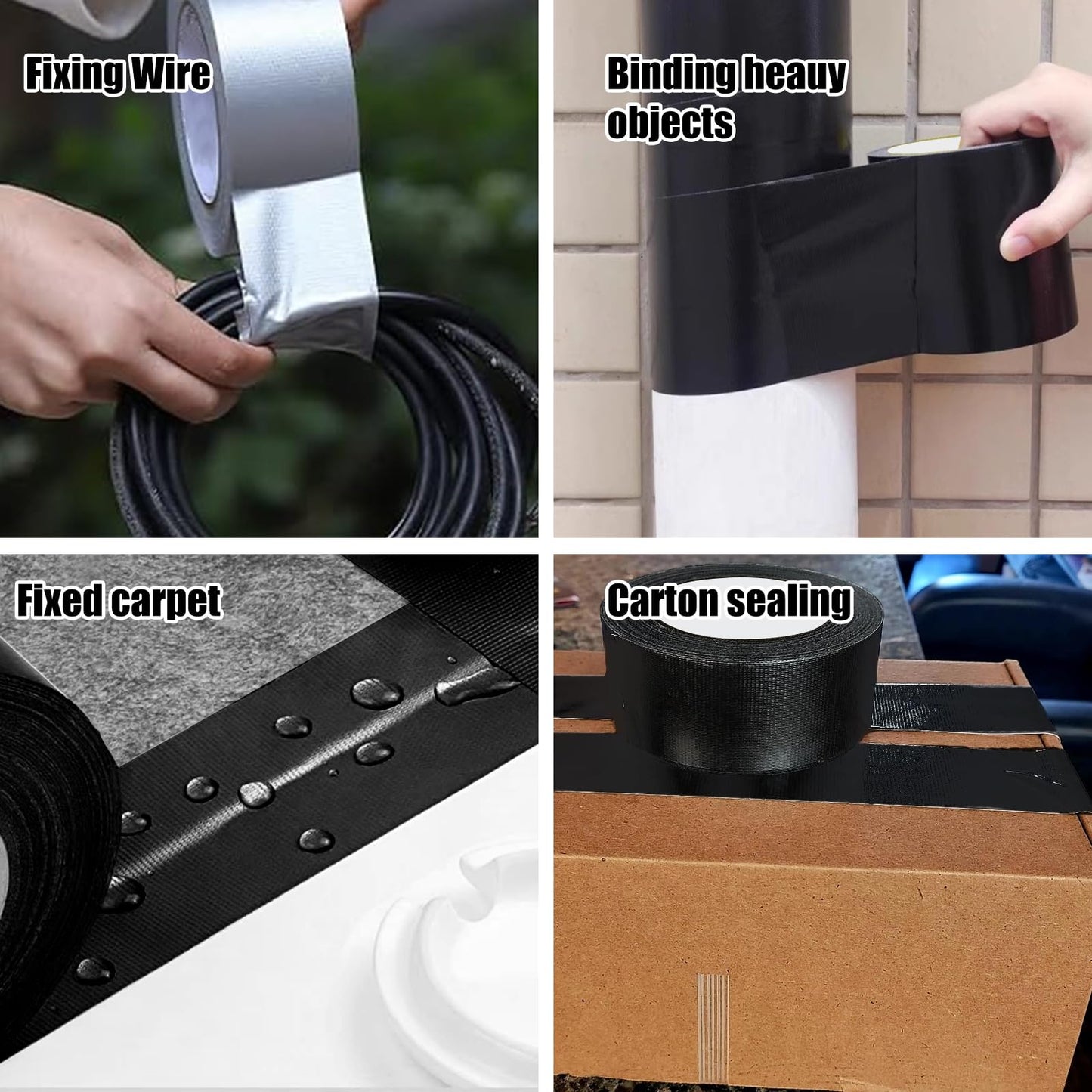 Fixing Wire

Binding heauy objects

Fixed carpet

Carton sealing