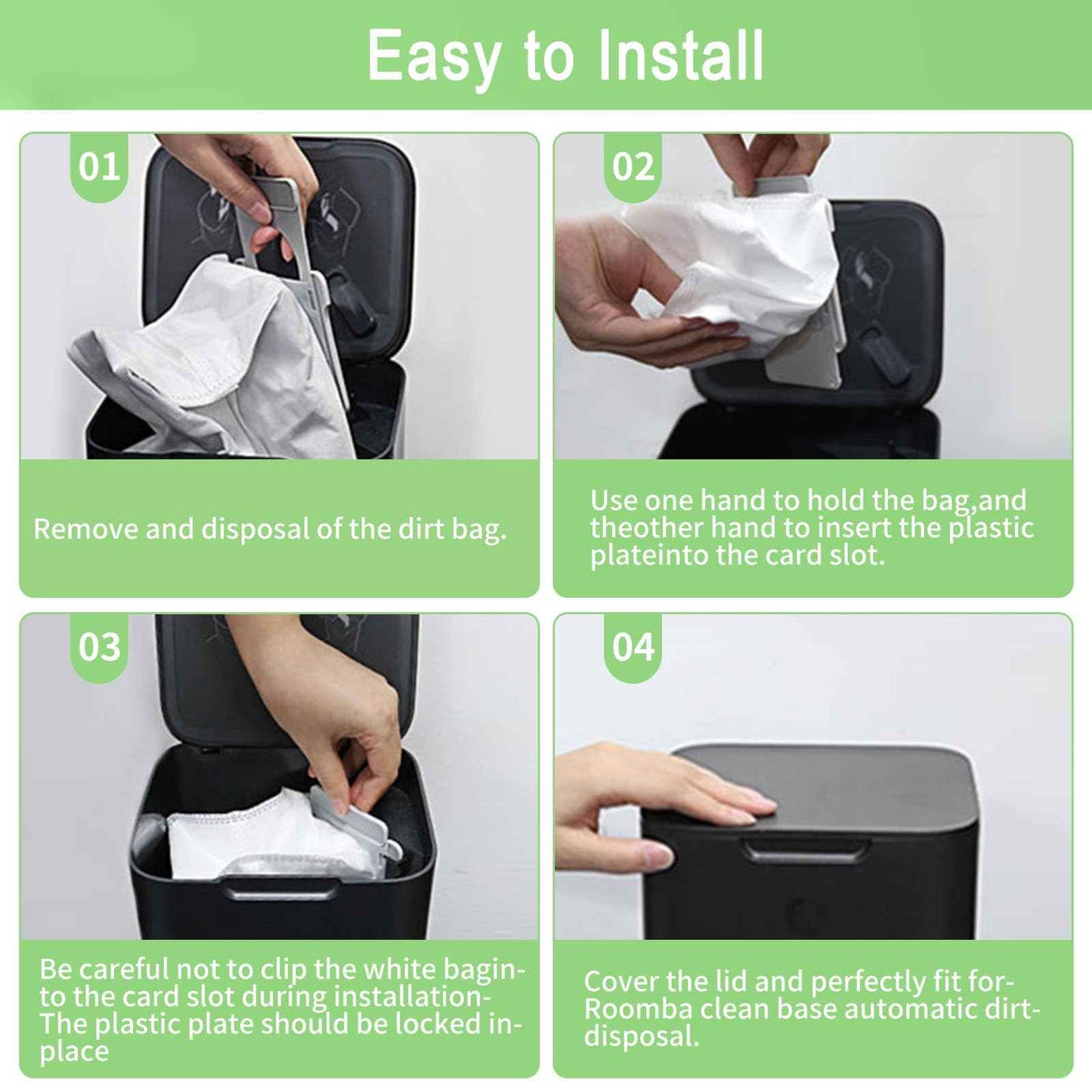 Easy to Install

01

Remove and disposal of the dirt bag.

02

Use one hand to hold the bag,and theother hand to insert the plastic plateinto the card slot.

03

Be careful not to clip the white bagin-to the card slot during installation-The plastic plate should be locked in-place

04

Cover the lid and perfectly fit for-Roomba clean base automatic dirt-disposal.