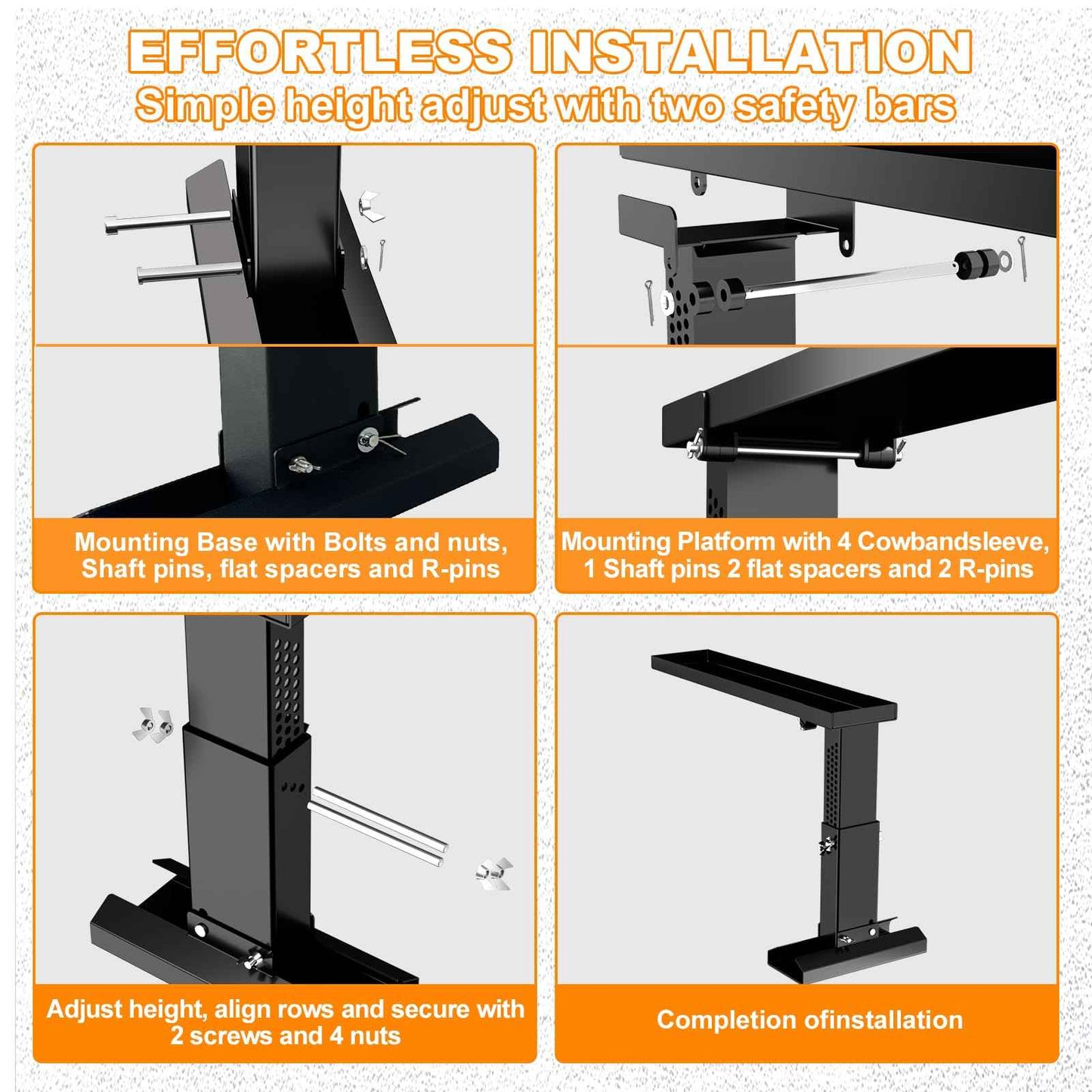 EFFORTLESS INSTALLATION
Simple height adjust with two safety bars

Mounting Base with Bolts and nuts, Shaft pins, flat spacers and R-pins

Mounting Platform with 4 Cowbandsleeve, 1 Shaft pins 2 flat spacers and 2 R-pins

Adjust height, align rows and secure with 2 screws and 4 nuts

Completion ofinstallation