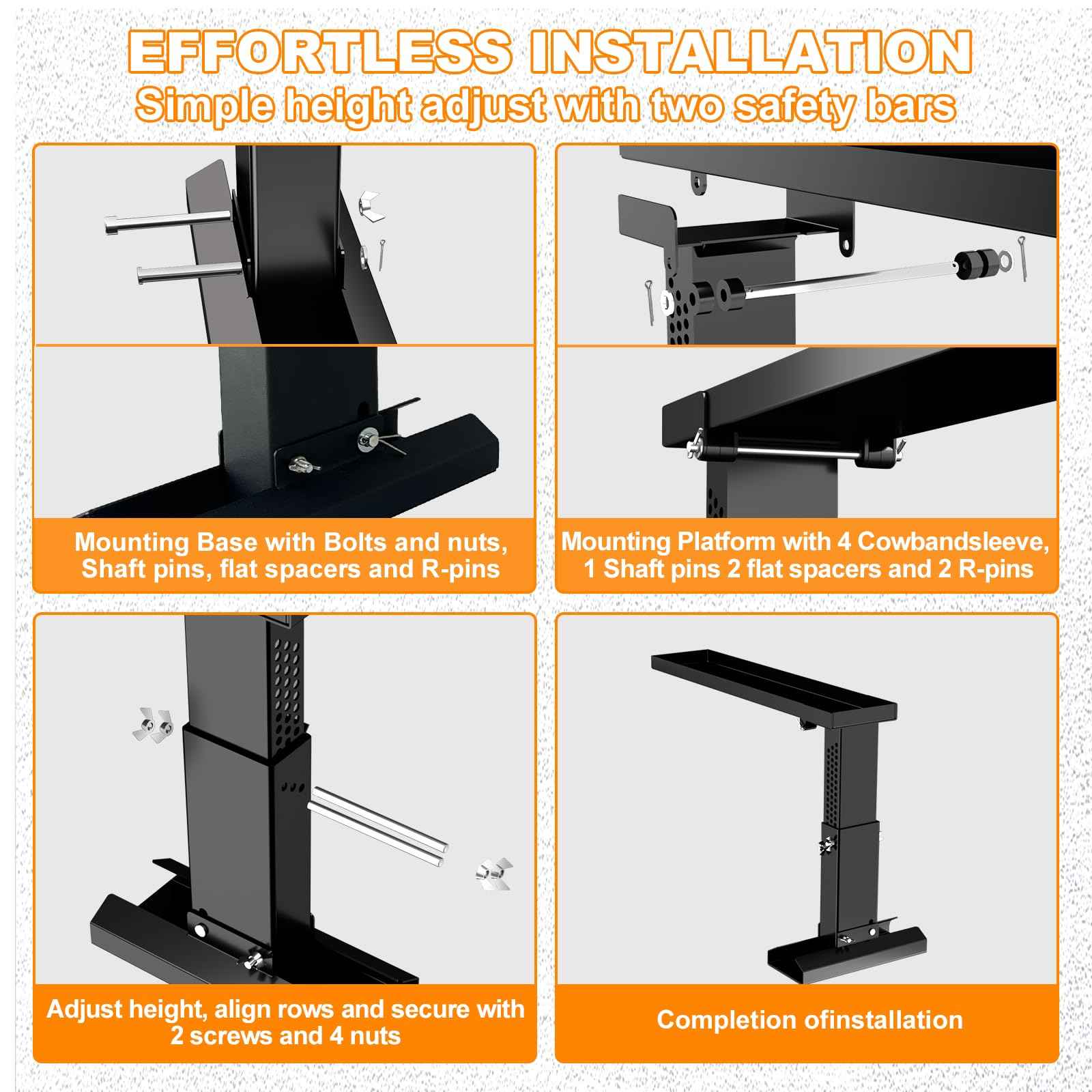 EFFORTLESS INSTALLATION
Simple height adjust with two safety bars

Mounting Base with Bolts and nuts, Shaft pins, flat spacers and R-pins

Mounting Platform with 4 Cowbandsleeve, 1 Shaft pins 2 flat spacers and 2 R-pins

Adjust height, align rows and secure with 2 screws and 4 nuts

Completion ofinstallation