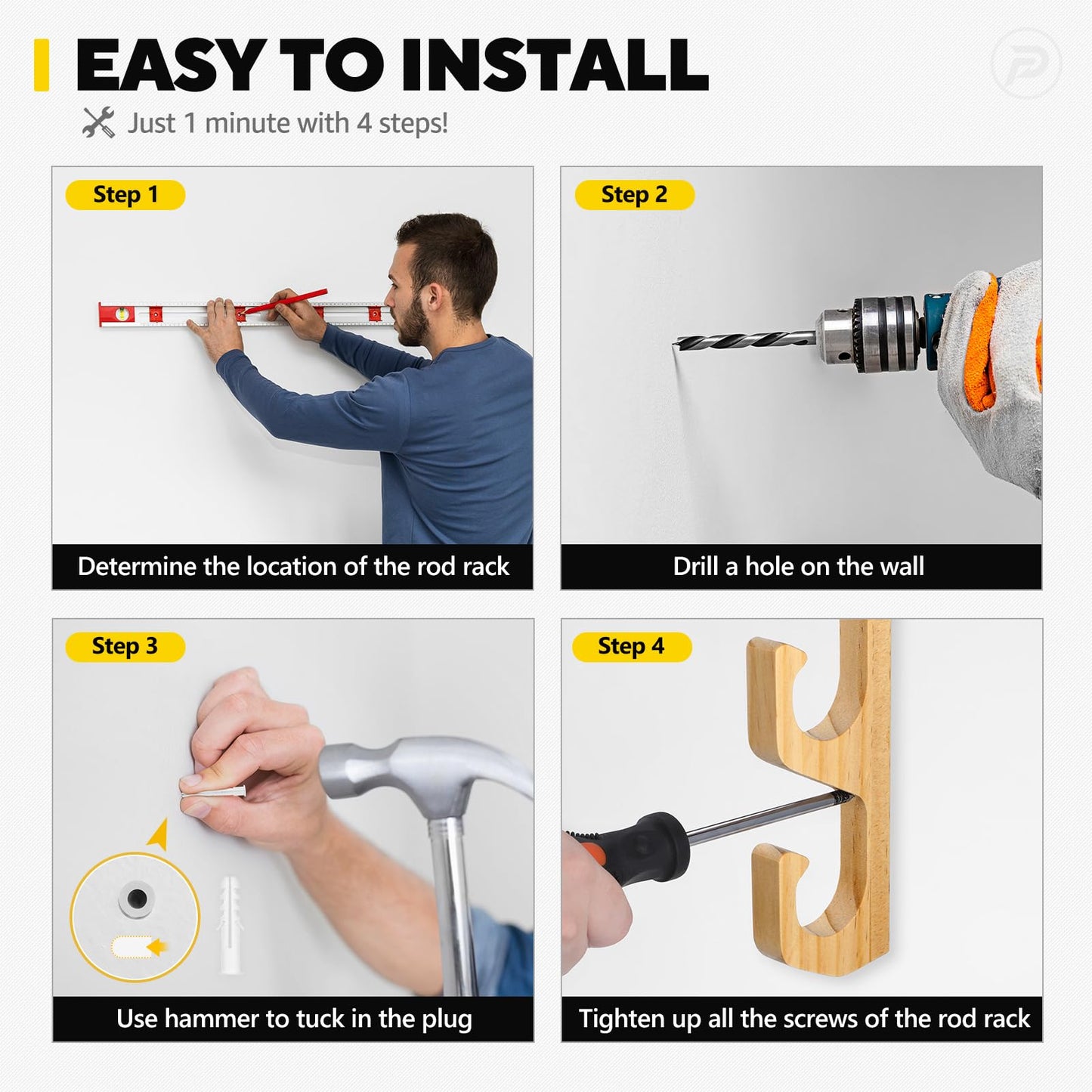 EASY TO INSTALL

Just 1 minute with 4 steps!

Step 1

Determine the location of the rod rack

Step 2

Drill a hole on the wall

Step 3

Use hammer to tuck in the plug

Step 4

Tighten up all the screws of the rod rack