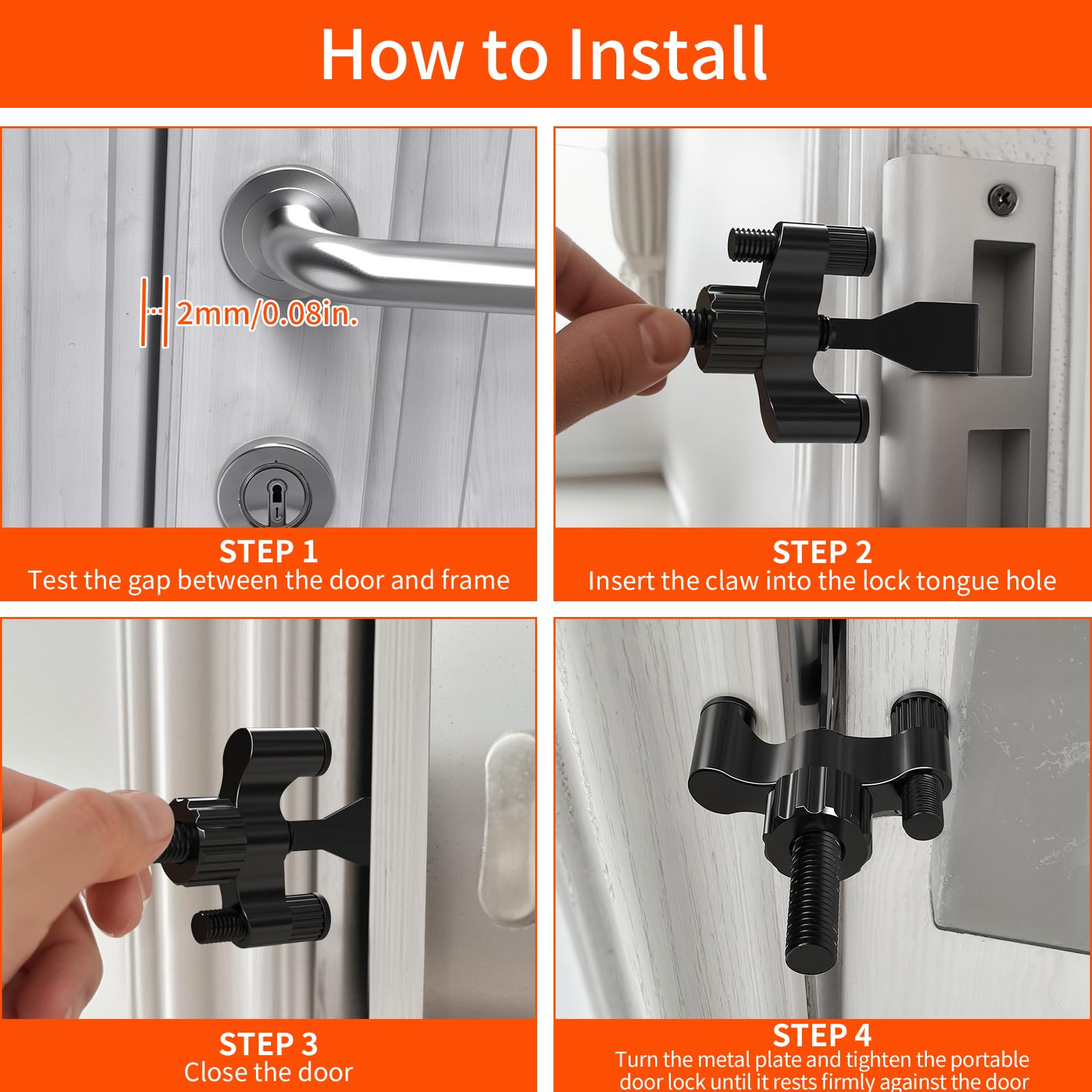 How to Install

2mm/0.08in.

STEP 1
Test the gap between the door and frame

STEP 2
Insert the claw into the lock tongue hole

STEP 3
Close the door

STEP 4
Turn the metal plate and tighten the portable door lock until it rests firmly against the door