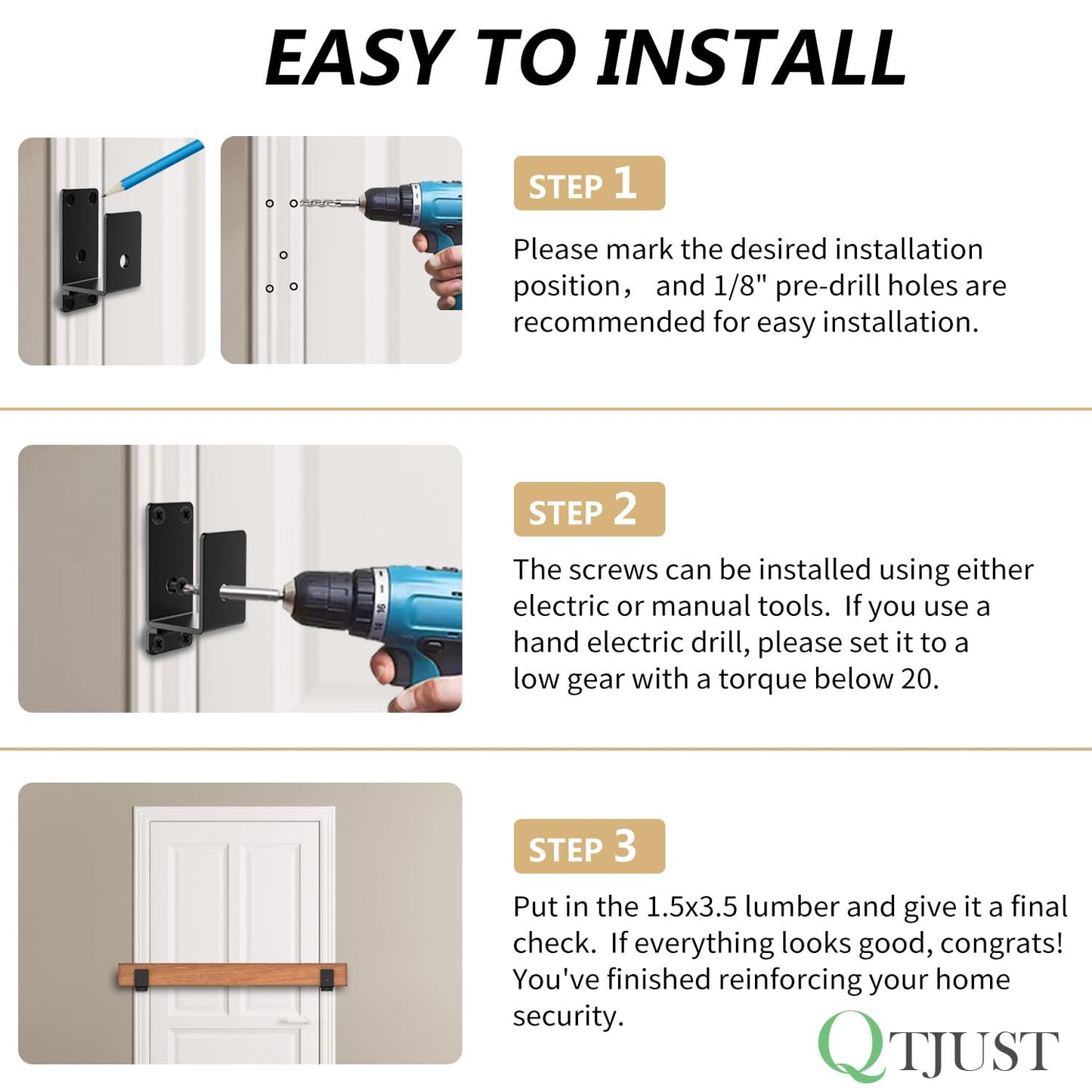 EASY TO INSTALL

STEP 1

Please mark the desired installation position， and 1/8" pre-drill holes are recommended for easy installation.

STEP 2

The screws can be installed using either electric or manual tools. If you use a hand electric drill, please set it to a low gear with a torque below 20.

STEP 3

Put in the 1.5x3.5 lumber and give it a final check. If everything looks good, congrats! You've finished reinforcing your home security.

QTJUST