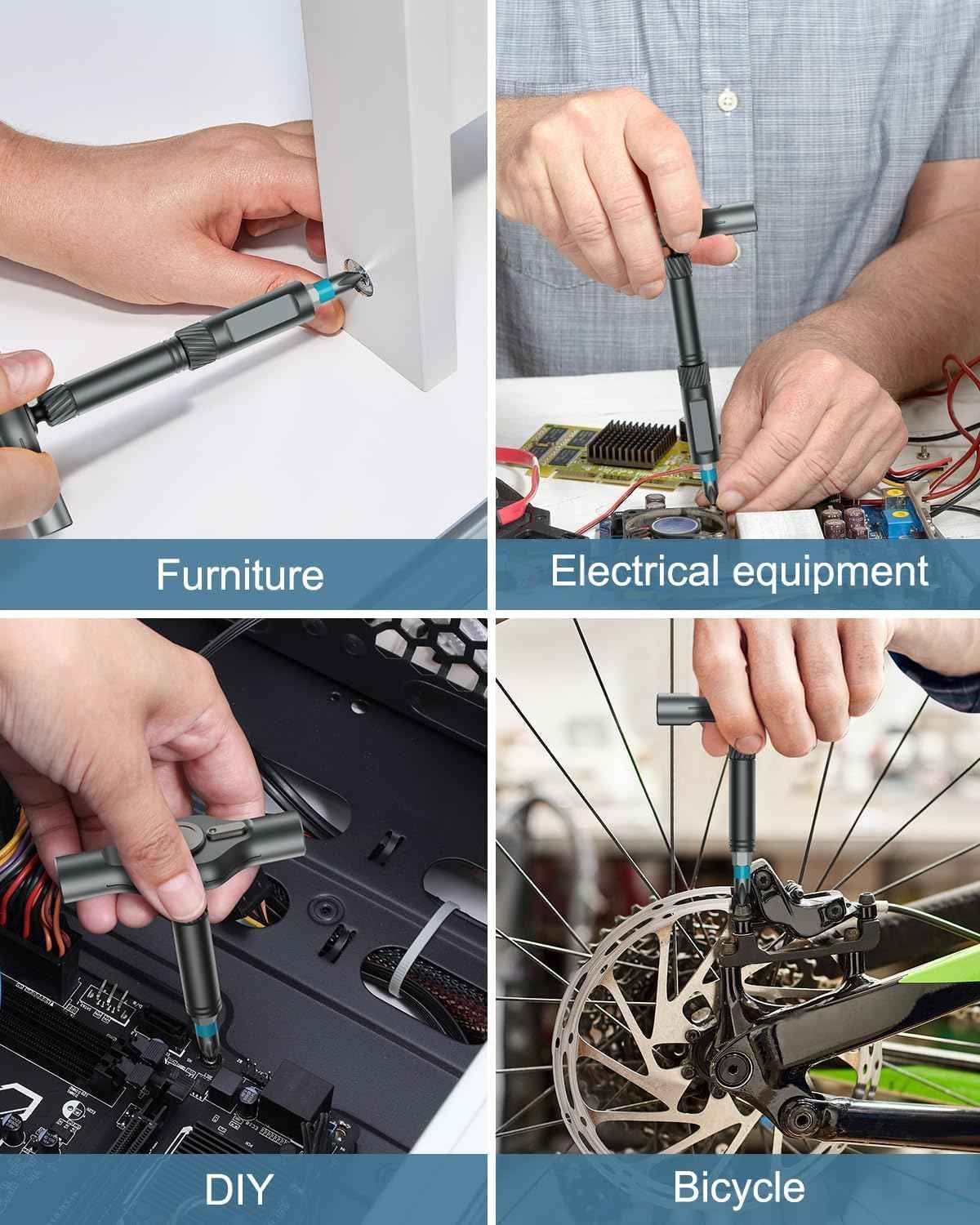 Furniture

Electrical equipment

DIY

Bicycle