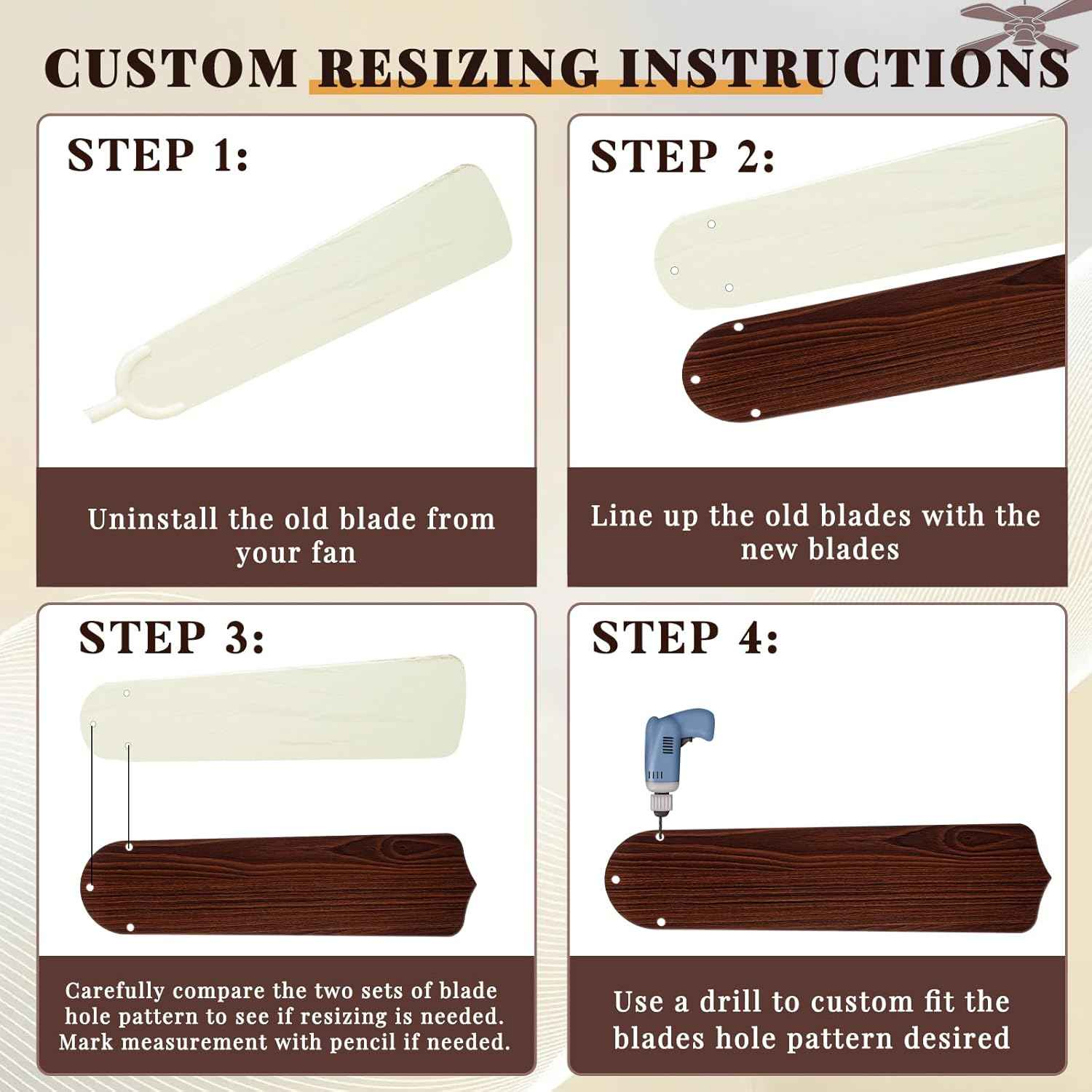 CUSTOM RESIZING INSTRUCTIONS

STEP 1:

Uninstall the old blade from your fan

STEP 2:

Line up the old blades with the new blades

STEP 3:

Carefully compare the two sets of blade hole pattern to see if resizing is needed. Mark measurement with pencil if needed.

STEP 4:

Use a drill to custom fit the blades hole pattern desired