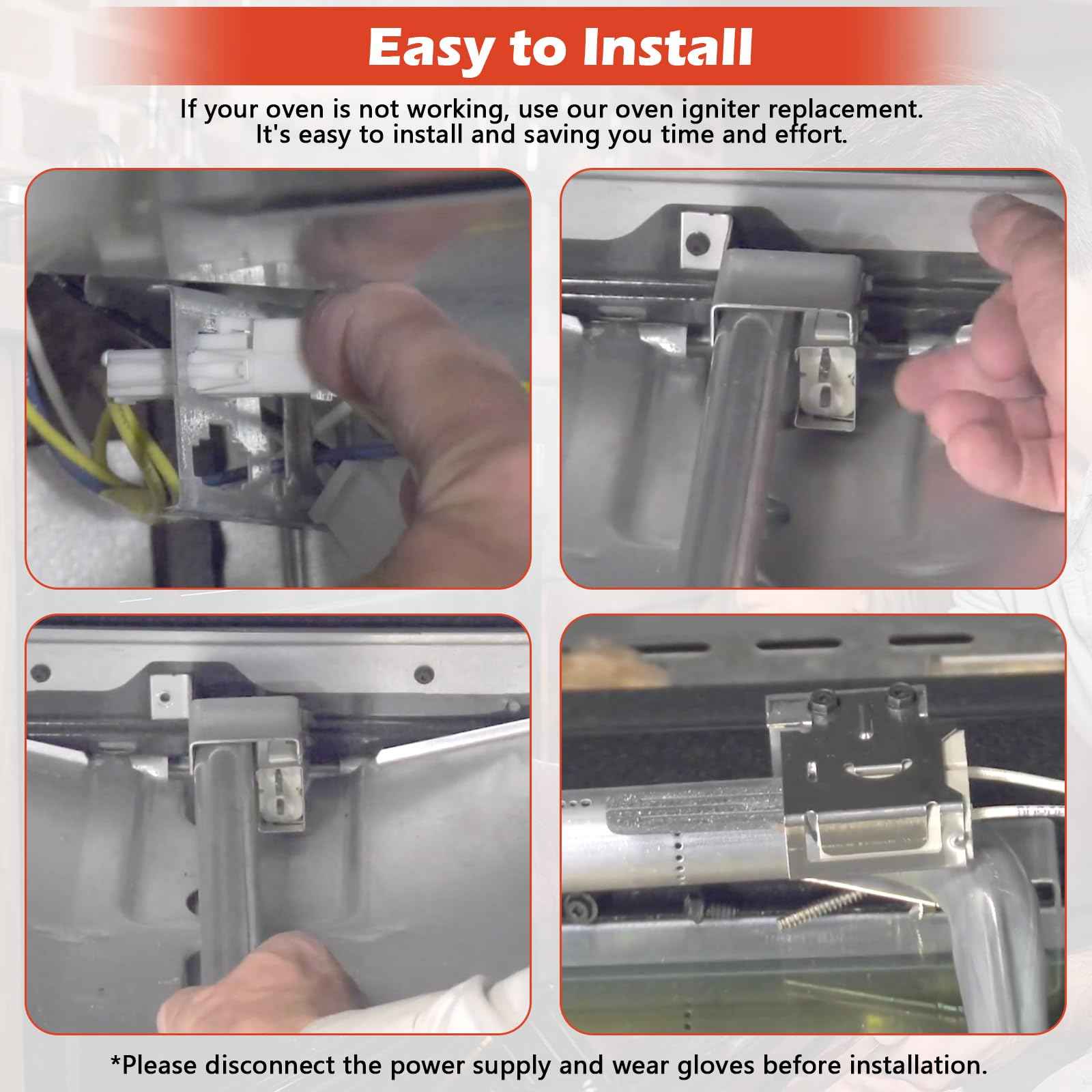 Easy to Install

If your oven is not working, use our oven igniter replacement. It's easy to install and saving you time and effort.

*Please disconnect the power supply and wear gloves before installation.