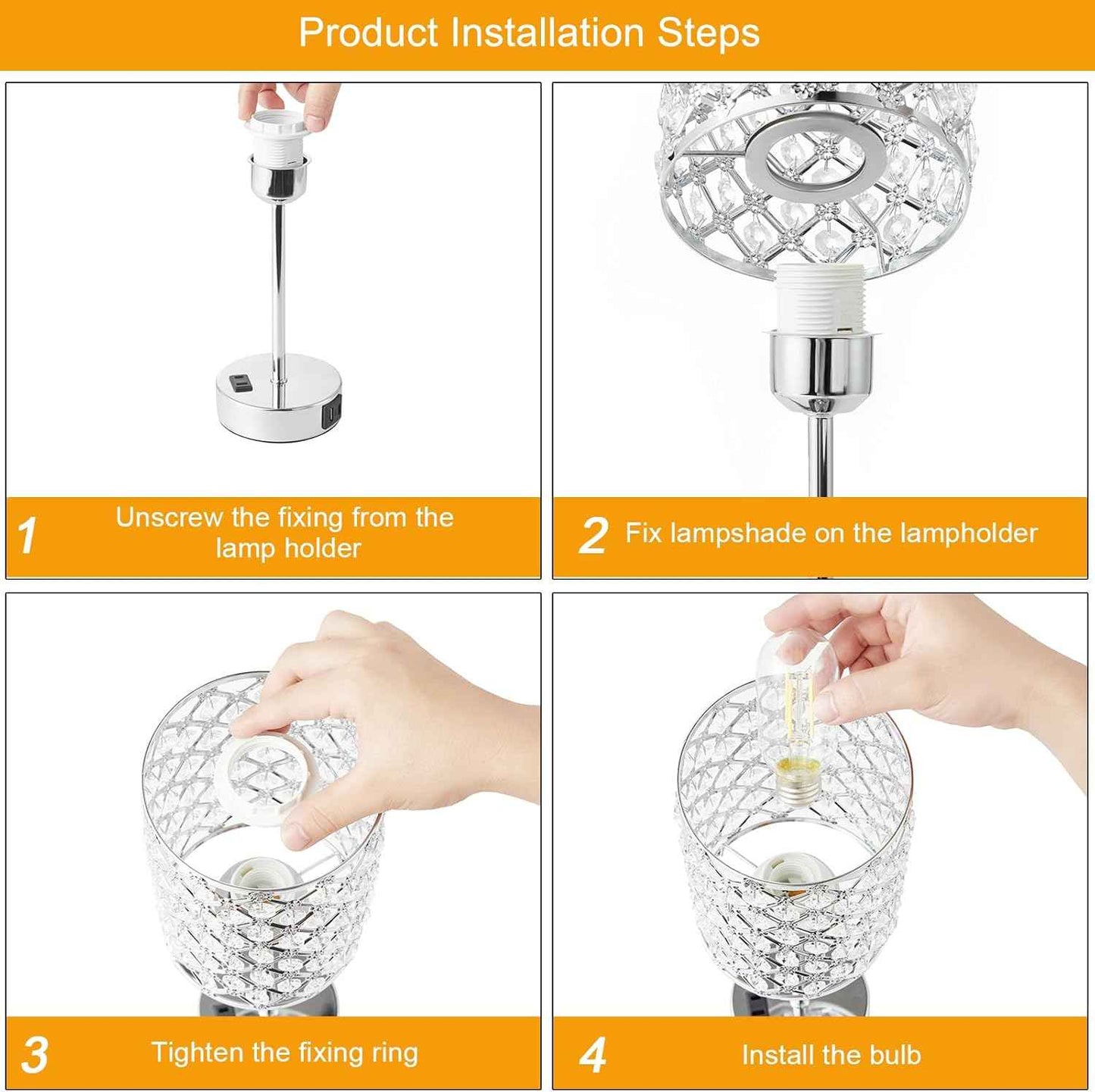 Product Installation Steps

1 Unscrew the fixing from the lamp holder

2 Fix lampshade on the lampholder

3 Tighten the fixing ring

4 Install the bulb