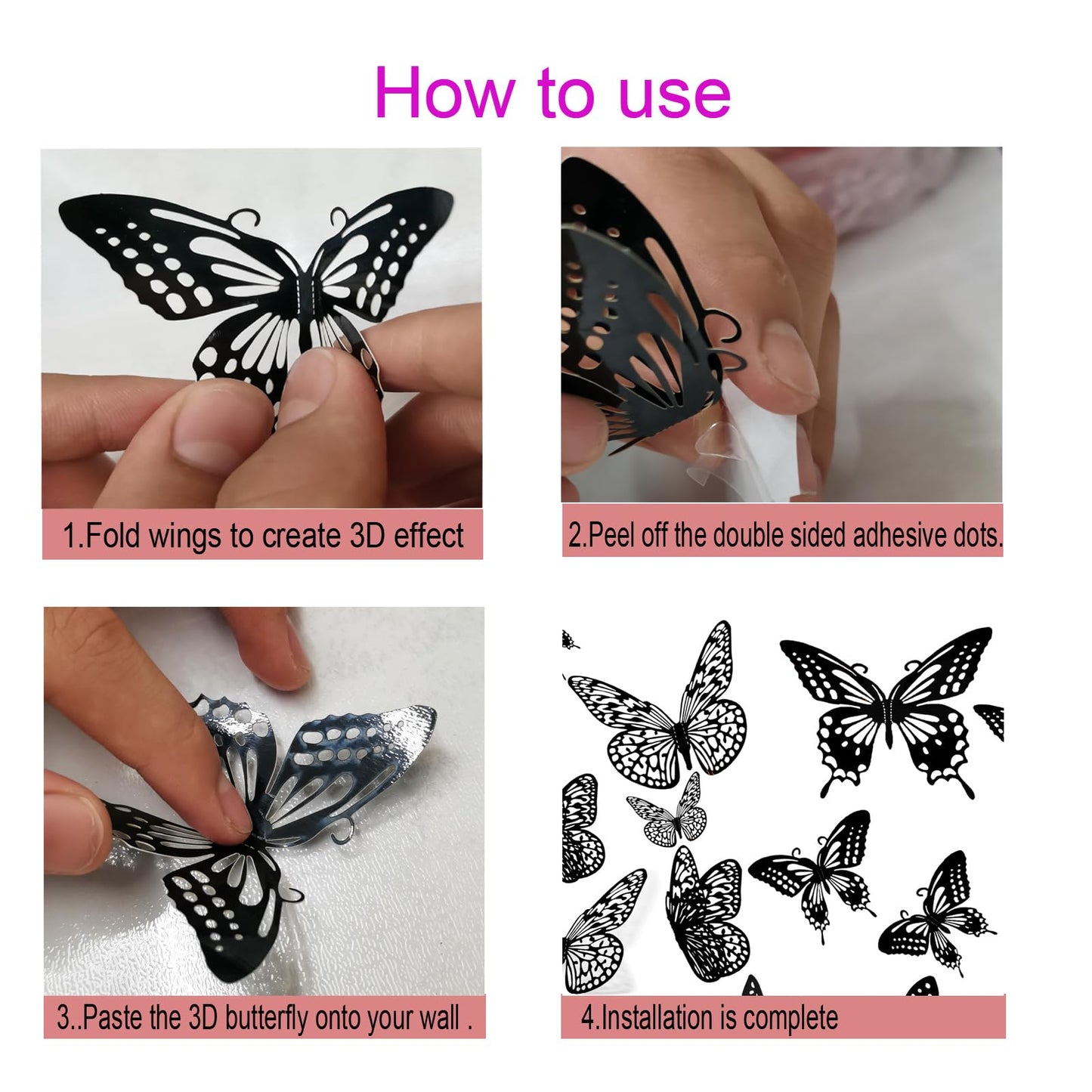 How to use

1.Fold wings to create 3D effect

2.Peel off the double sided adhesive dots.

3..Paste the 3D butterfly onto your wall .

4.Installation is complete