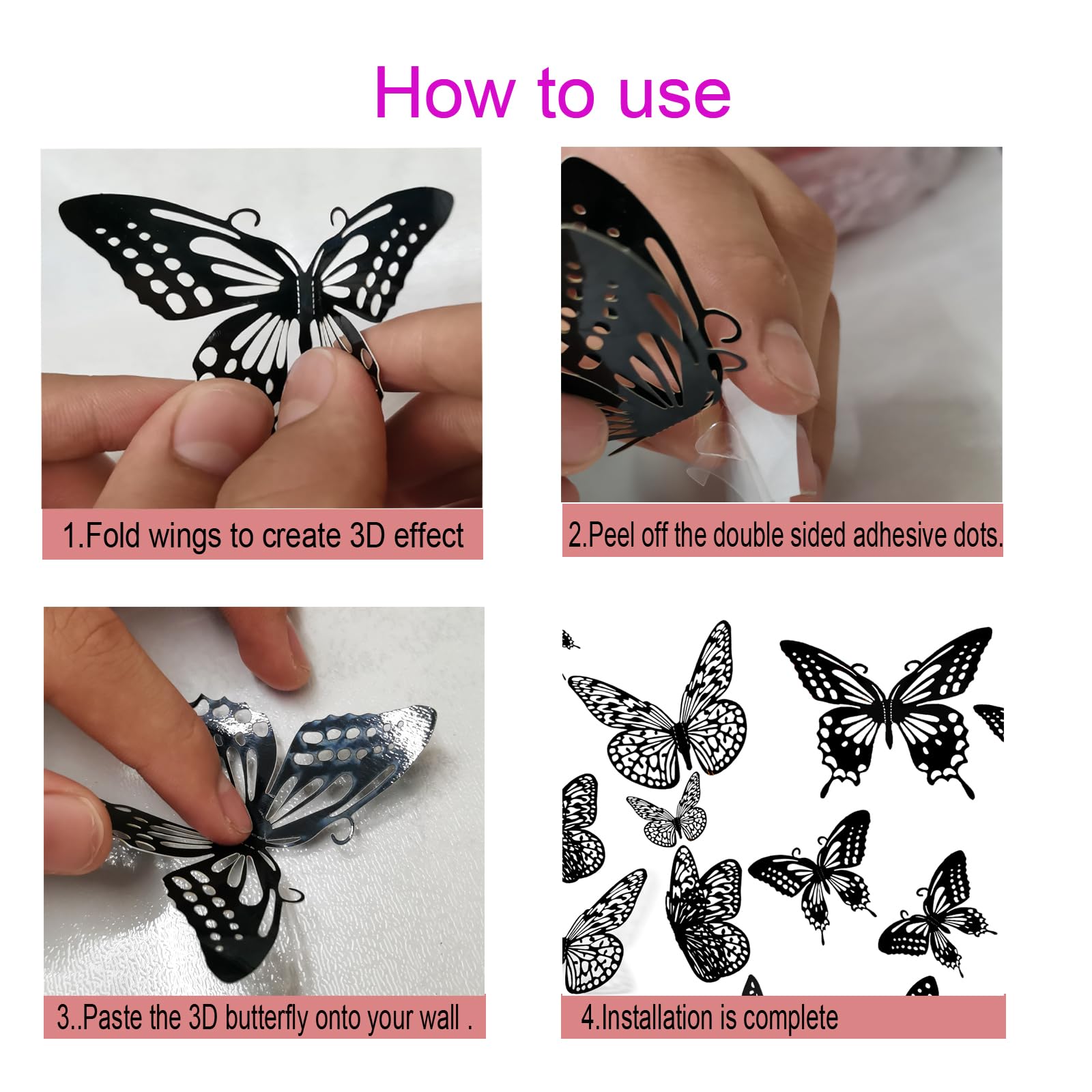 How to use

1.Fold wings to create 3D effect

2.Peel off the double sided adhesive dots.

3..Paste the 3D butterfly onto your wall .

4.Installation is complete