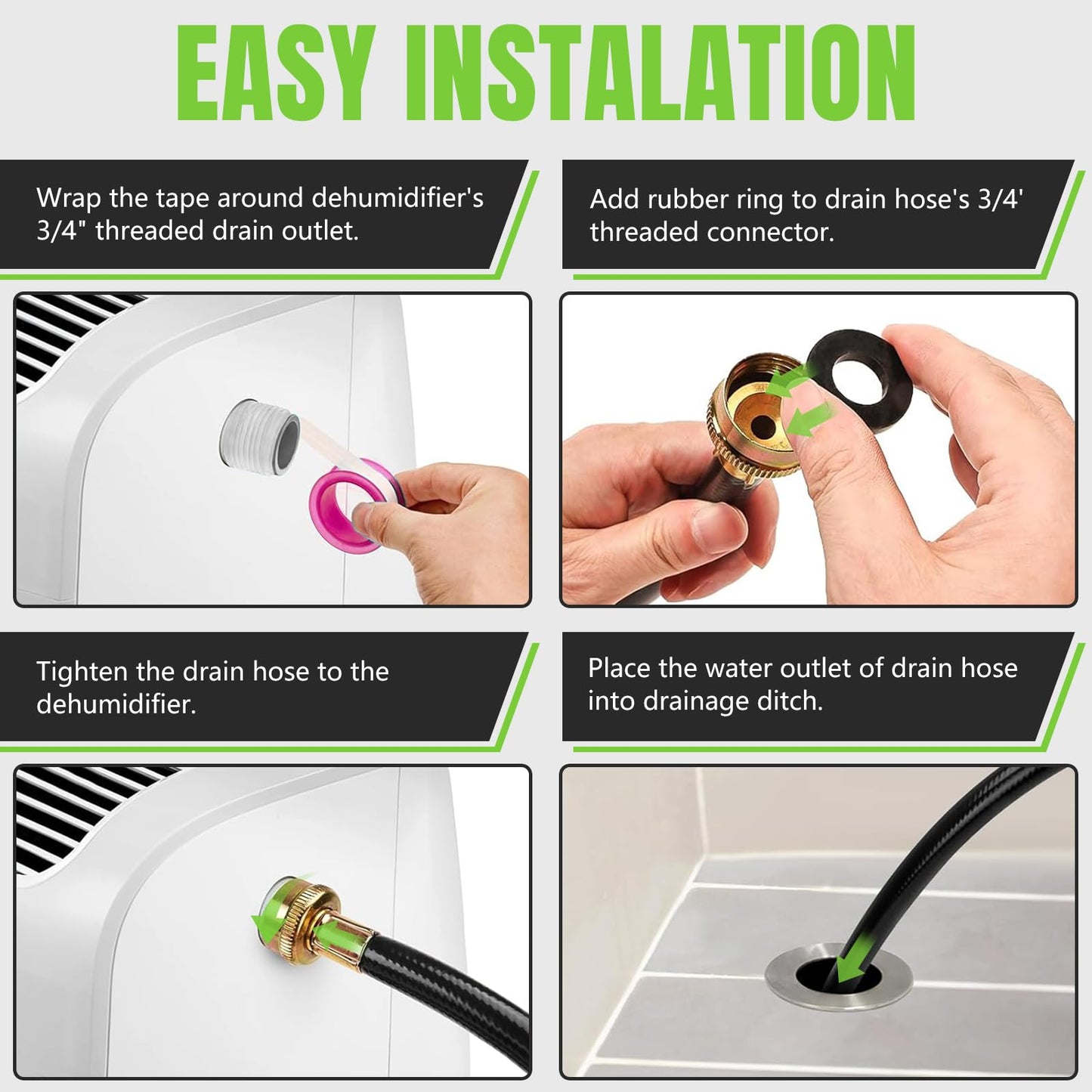 EASY INSTALATION

Wrap the tape around dehumidifier's 3/4" threaded drain outlet.

Add rubber ring to drain hose's 3/4' threaded connector.

Tighten the drain hose to the dehumidifier.

Place the water outlet of drain hose into drainage ditch.