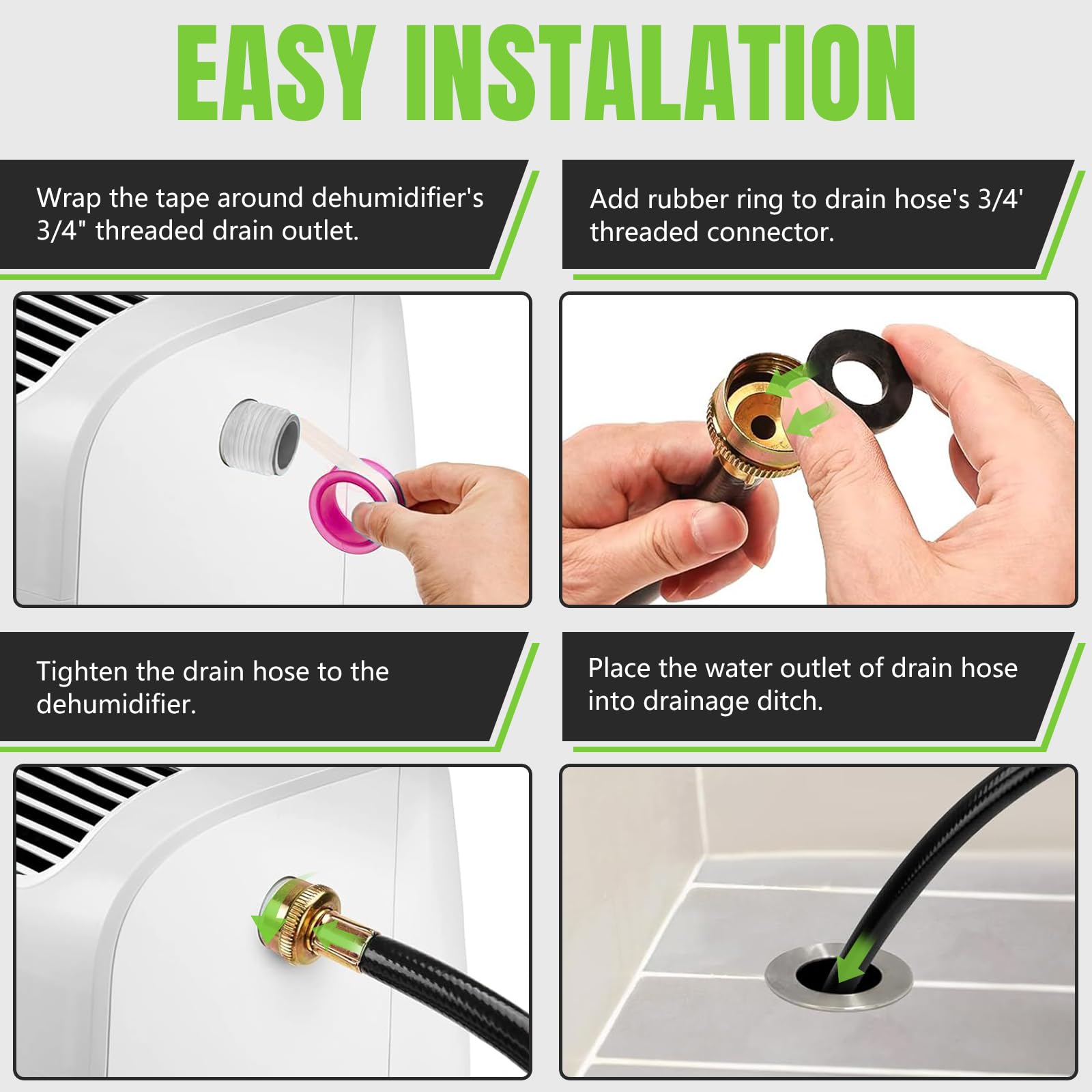 EASY INSTALATION

Wrap the tape around dehumidifier's 3/4" threaded drain outlet.

Add rubber ring to drain hose's 3/4' threaded connector.

Tighten the drain hose to the dehumidifier.

Place the water outlet of drain hose into drainage ditch.