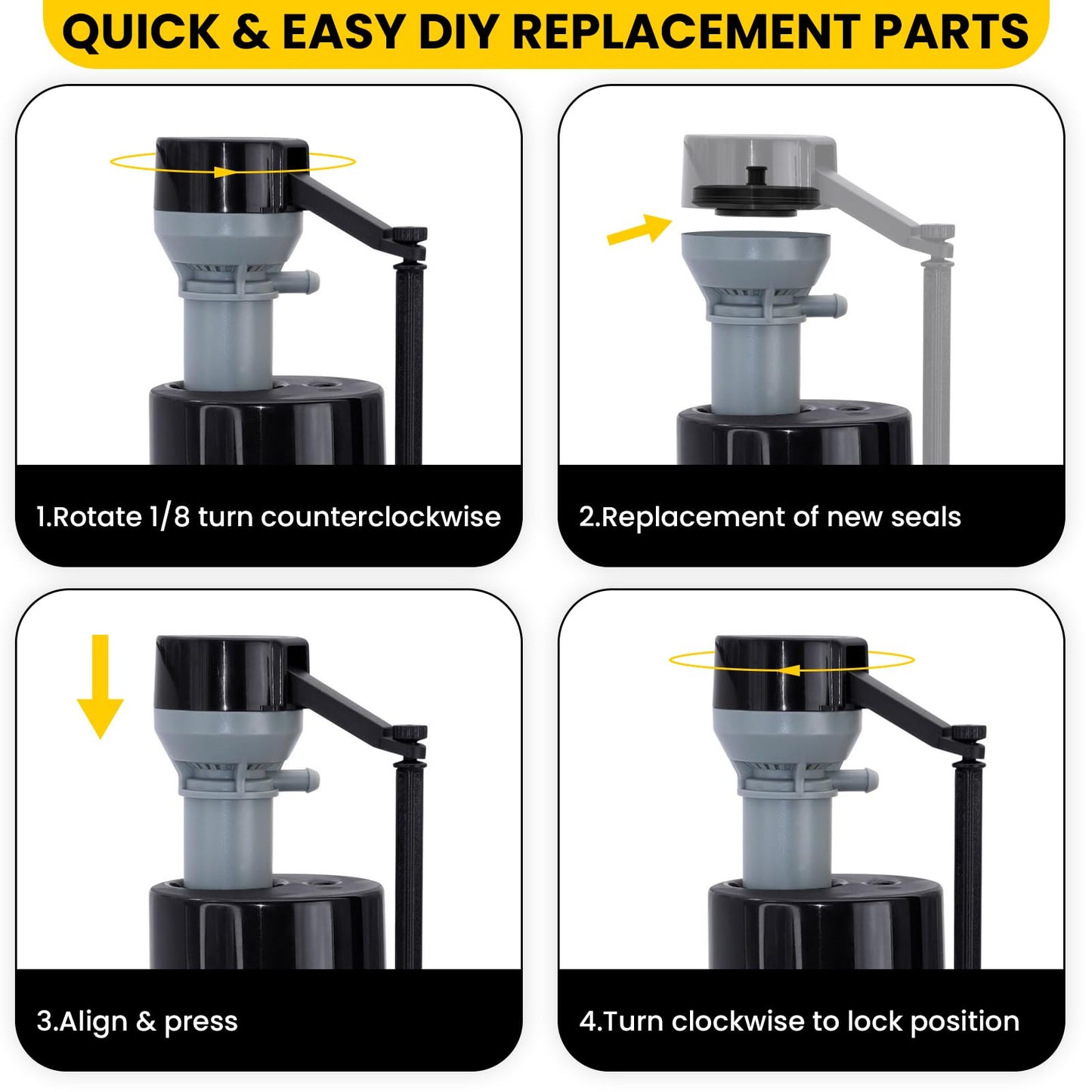 QUICK & EASY DIY REPLACEMENT PARTS

1.Rotate 1/8 turn counterclockwise

2.Replacement of new seals

3.Align & press

4.Turn clockwise to lock position