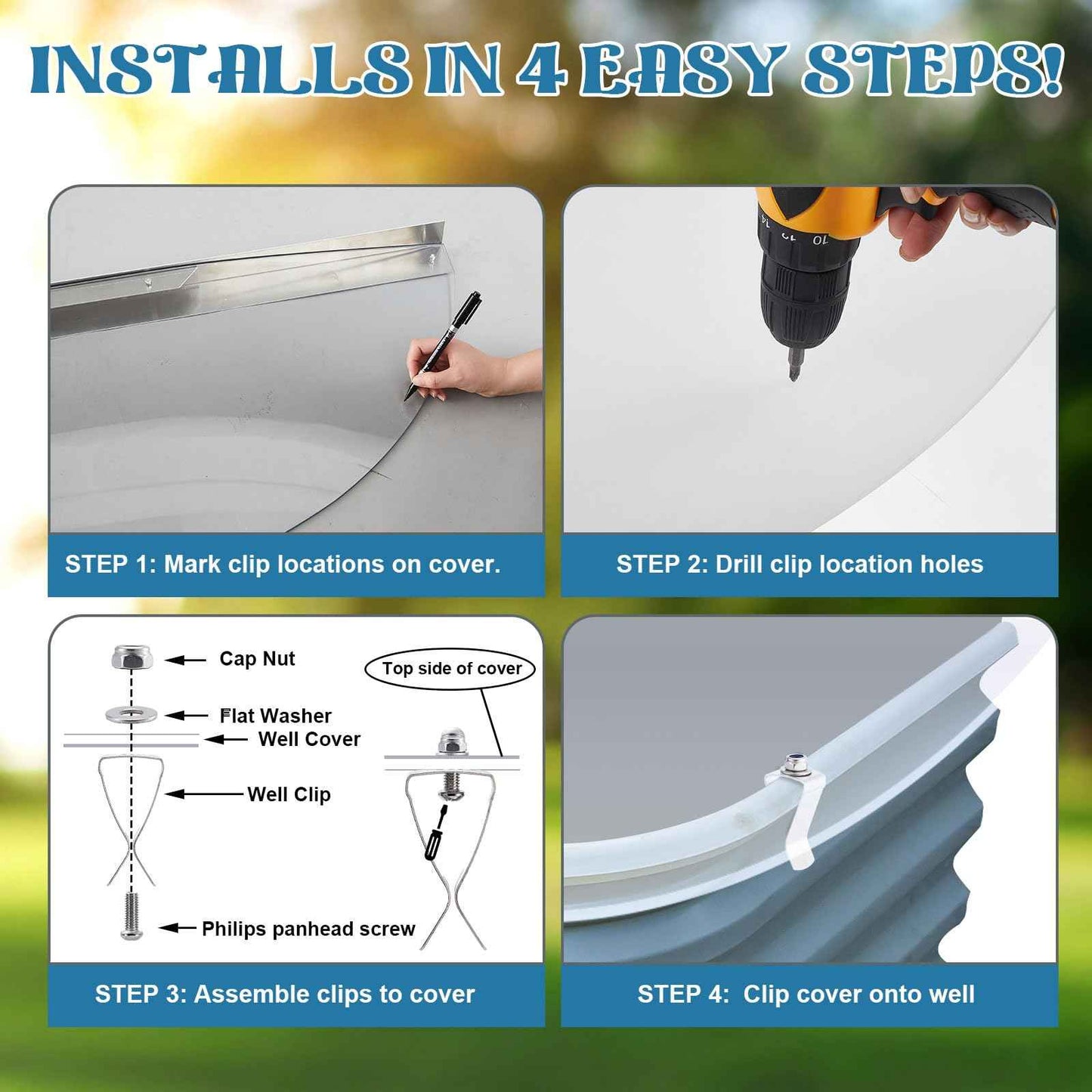 INSTALLS IN 4 EASY STEPS!

STEP 1: Mark clip locations on cover.

STEP 2: Drill clip location holes

Cap Nut
Flat Washer
Well Cover
Well Clip
Philips panhead screw
Top side of cover

STEP 3: Assemble clips to cover

STEP 4: Clip cover onto well