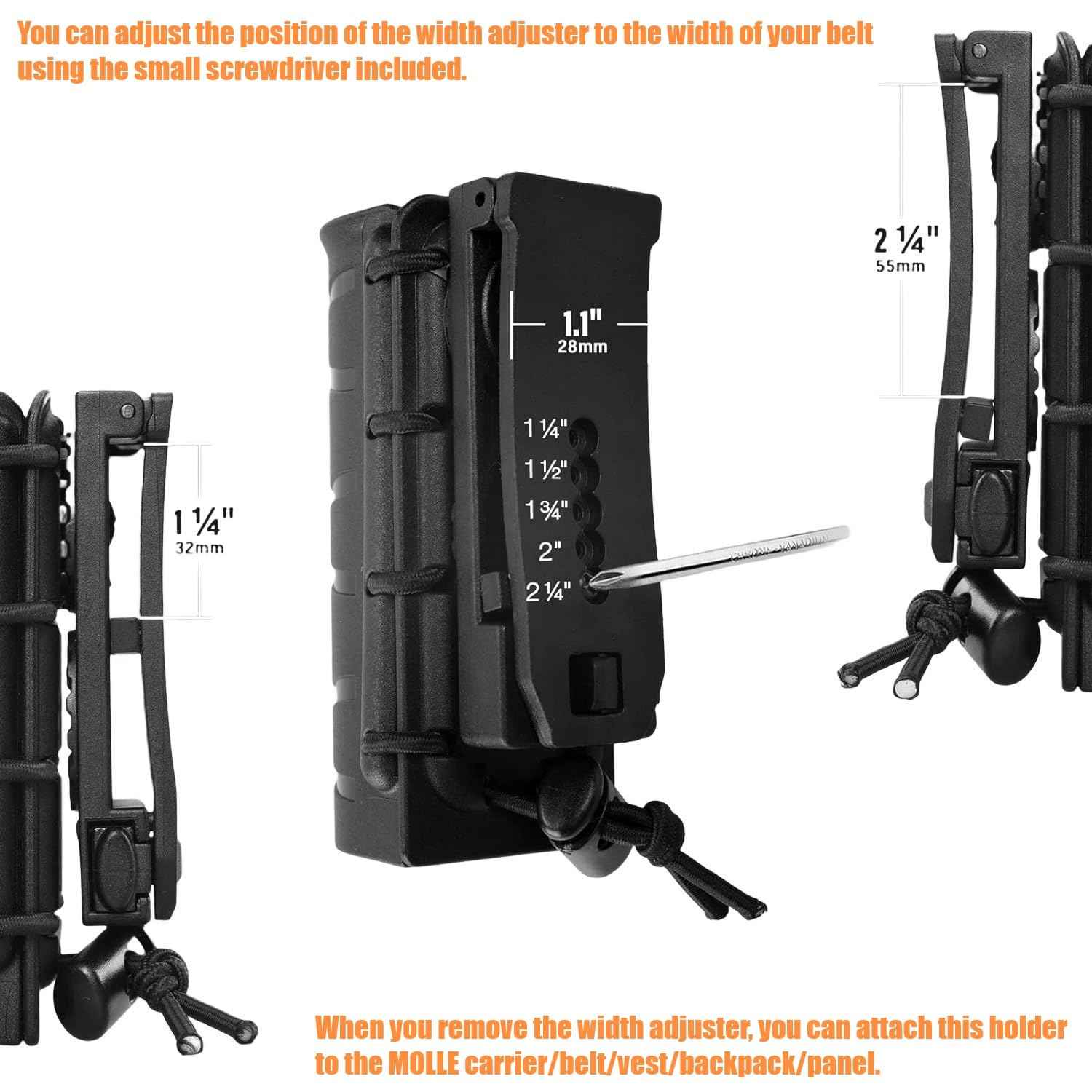 You can adjust the position of the width adjuster to the width of your belt using the small screwdriver included.

2 ¼"
55mm

1.1"
28mm

1 ¼"
1 ½"
1 ¾"
2"
2 ¼"

1 ¼"
32mm

When you remove the width adjuster, you can attach this holder to the MOLLE carrier/belt/vest/backpack/panel.