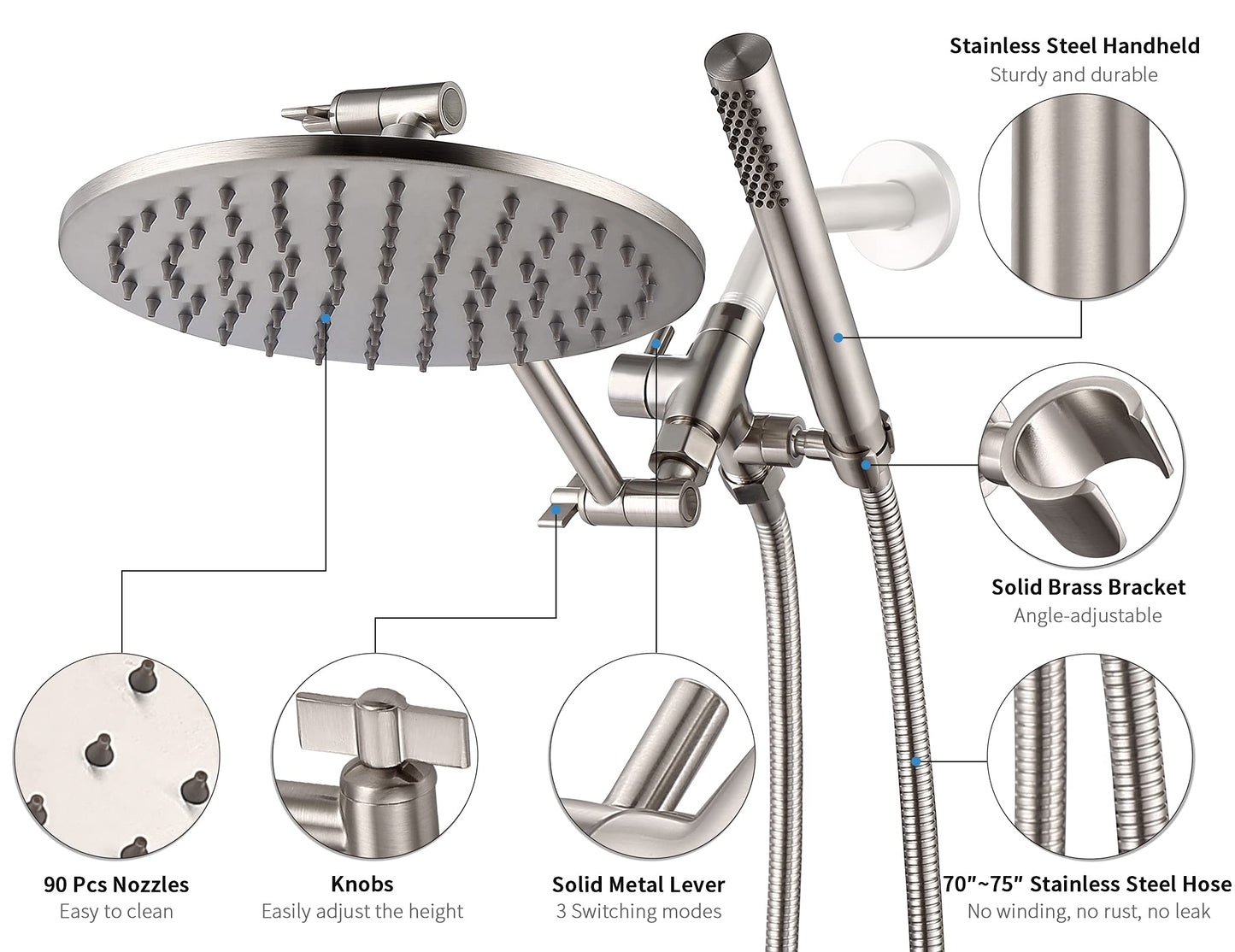 Stainless Steel Handheld
Sturdy and durable

Solid Brass Bracket
Angle-adjustable

90 Pcs Nozzles
Easy to clean

Knobs
Easily adjust the height

Solid Metal Lever
3 Switching modes

70"~75" Stainless Steel Hose
No winding, no rust, no leak