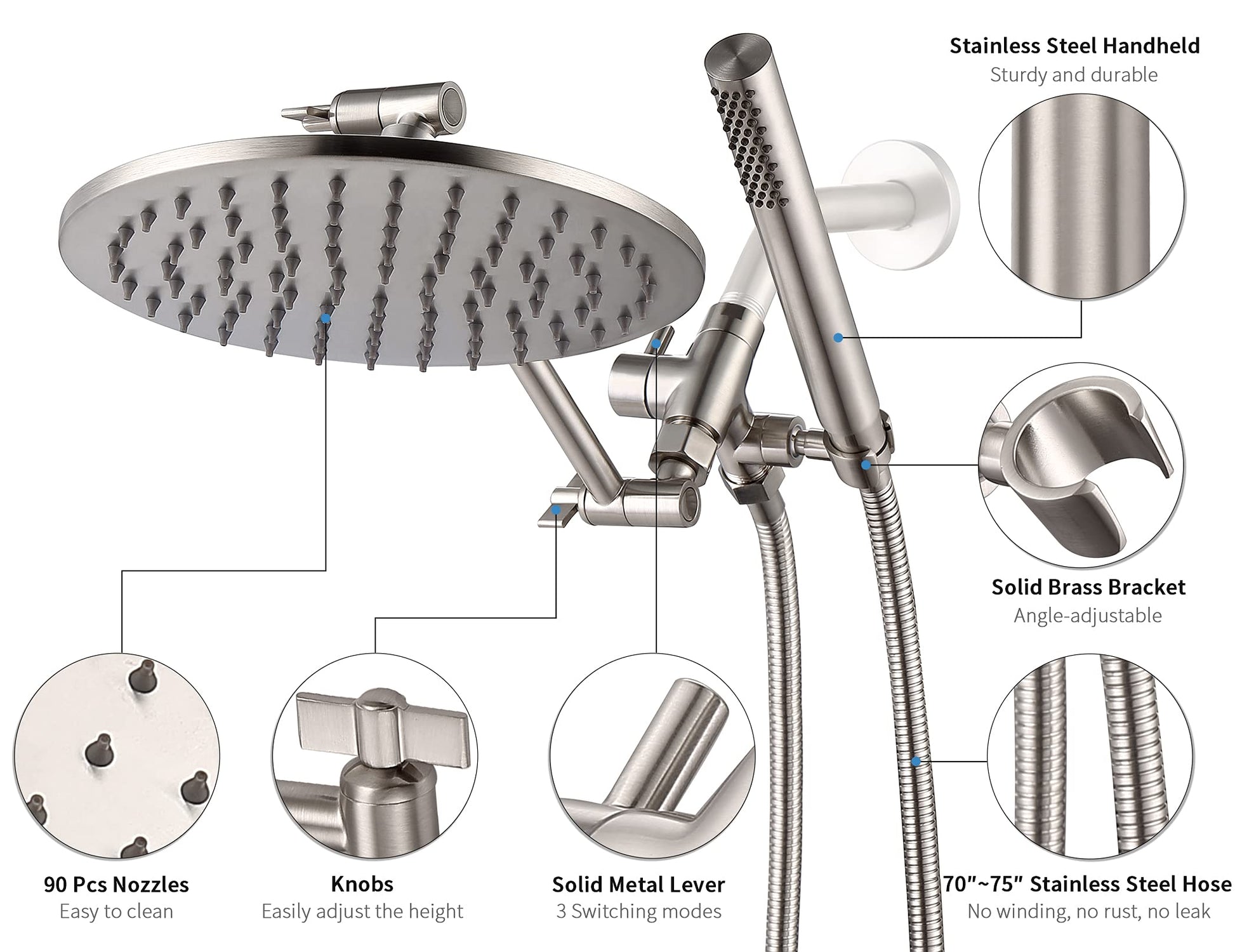 Stainless Steel Handheld
Sturdy and durable

Solid Brass Bracket
Angle-adjustable

90 Pcs Nozzles
Easy to clean

Knobs
Easily adjust the height

Solid Metal Lever
3 Switching modes

70"~75" Stainless Steel Hose
No winding, no rust, no leak