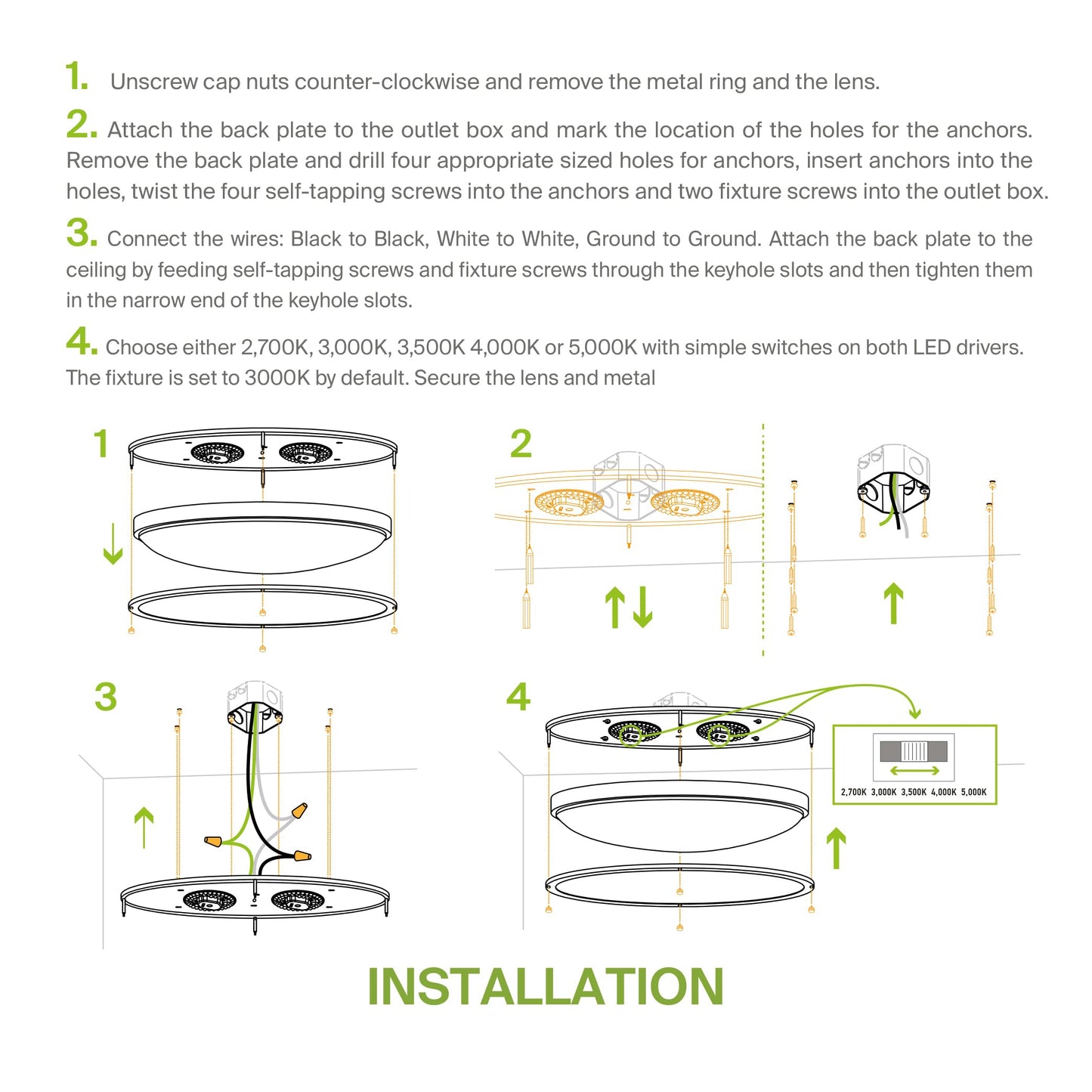 1. Unscrew cap nuts counter-clockwise and remove the metal ring and the lens.

2. Attach the back plate to the outlet box and mark the location of the holes for the anchors. Remove the back plate and drill four appropriate sized holes for anchors, insert anchors into the holes, twist the four self-tapping screws into the anchors and two fixture screws into the outlet box.

3. Connect the wires: Black to Black, White to White, Ground to Ground. Attach the back plate to the ceiling by feeding self-tapping screws and fixture screws through the keyhole slots and then tighten them in the narrow end of the keyhole slots.

4. Choose either 2,700K, 3,000K, 3,500K 4,000K or 5,000K with simple switches on both LED drivers. The fixture is set to 3000K by default. Secure the lens and metal

1

2

3

4

2,700K 3,000K 3,500K 4,000K 5,000K

INSTALLATION