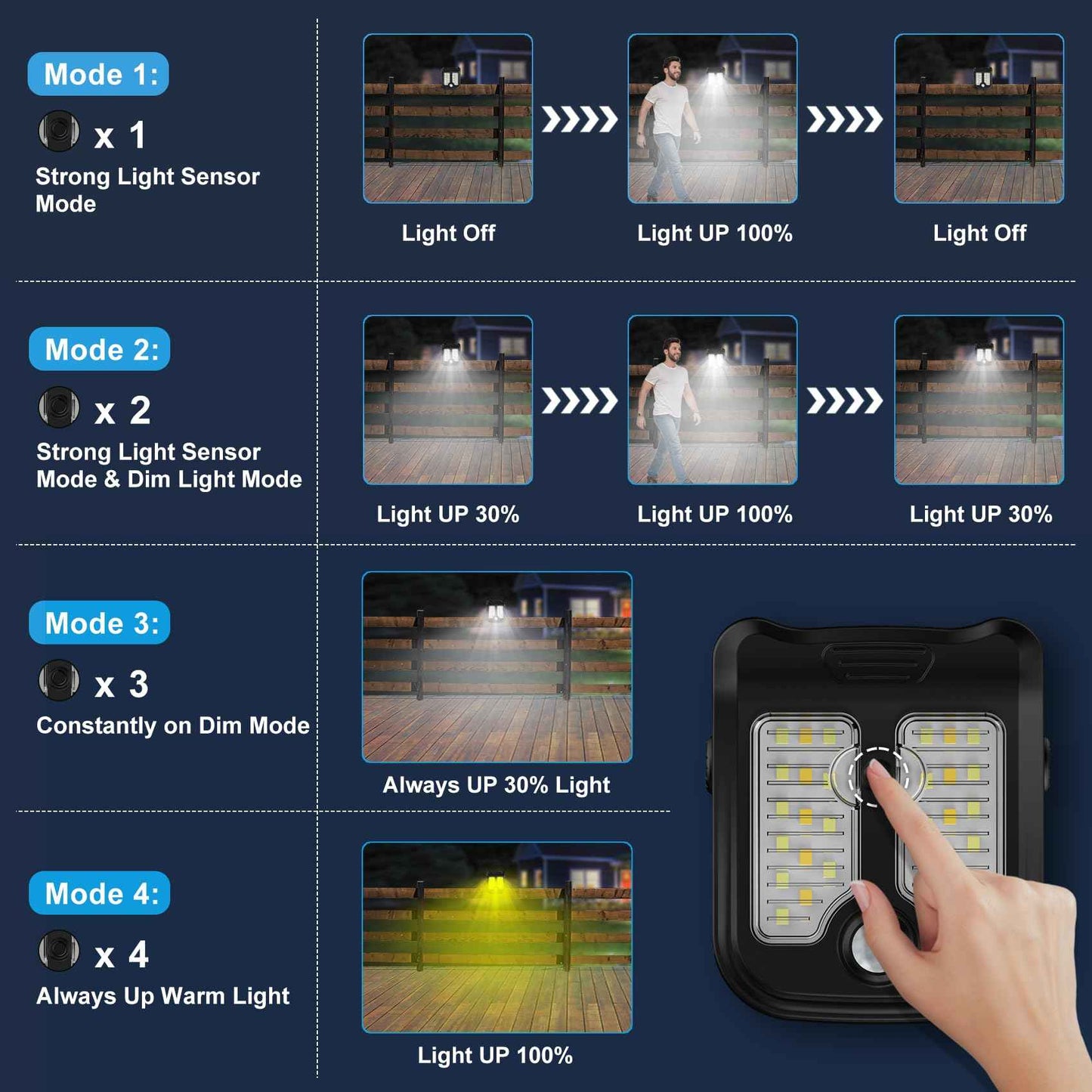 Mode 1:

x 1

Strong Light Sensor Mode

Light Off

Light UP 100%

Light Off

Mode 2:

x 2

Strong Light Sensor Mode & Dim Light Mode

Light UP 30%

Light UP 100%

Light UP 30%

Mode 3:

x 3

Constantly on Dim Mode

Always UP 30% Light

Mode 4:

x 4

Always Up Warm Light

Light UP 100%