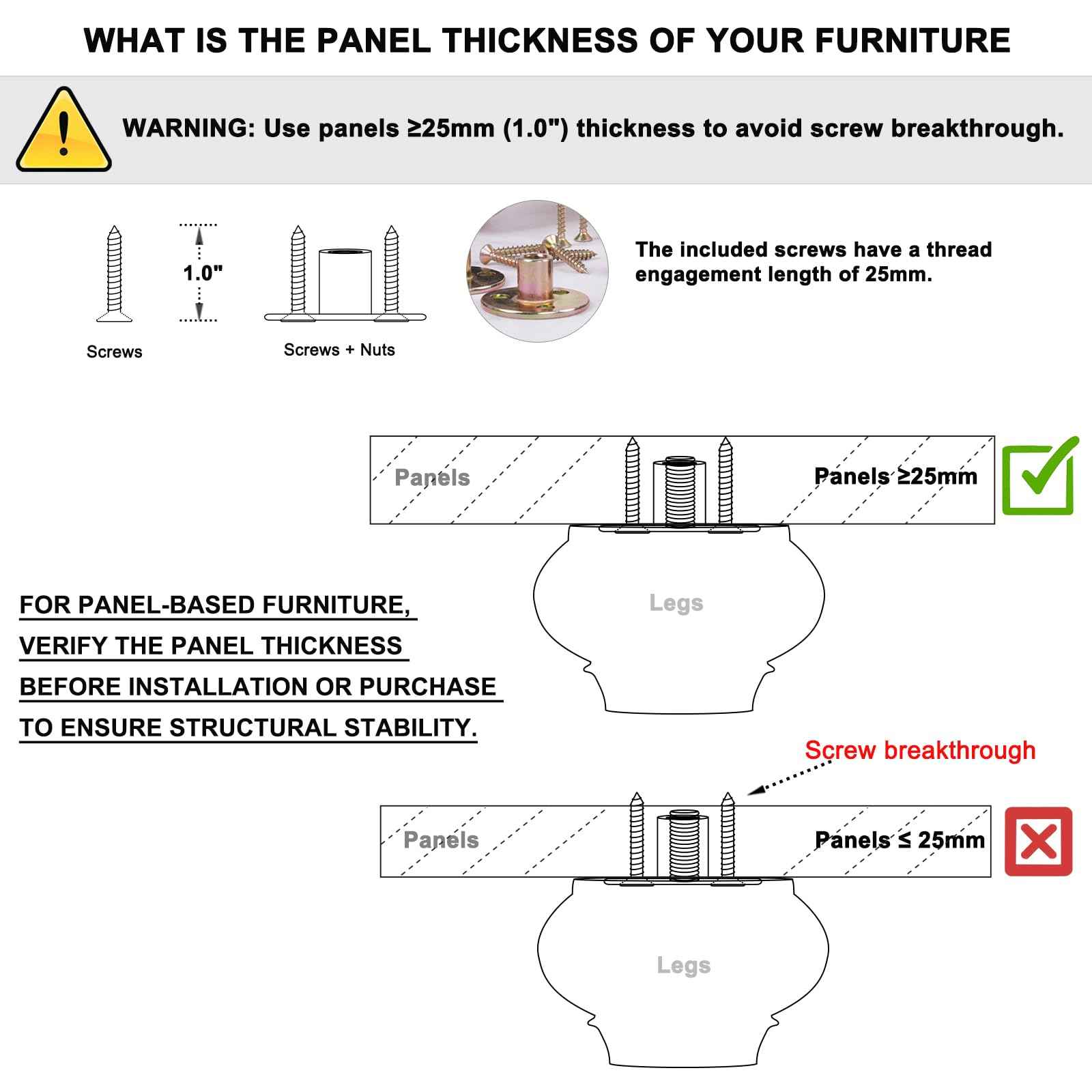 WHAT IS THE PANEL THICKNESS OF YOUR FURNITURE

WARNING: Use panels ≥25mm (1.0") thickness to avoid screw breakthrough.

1.0"

Screws

Screws + Nuts

The included screws have a thread engagement length of 25mm.

Panels

Panels ≥25mm

Legs

FOR PANEL-BASED FURNITURE, VERIFY THE PANEL THICKNESS BEFORE INSTALLATION OR PURCHASE TO ENSURE STRUCTURAL STABILITY.

Screw breakthrough

Panels

Panels ≤ 25mm

Legs