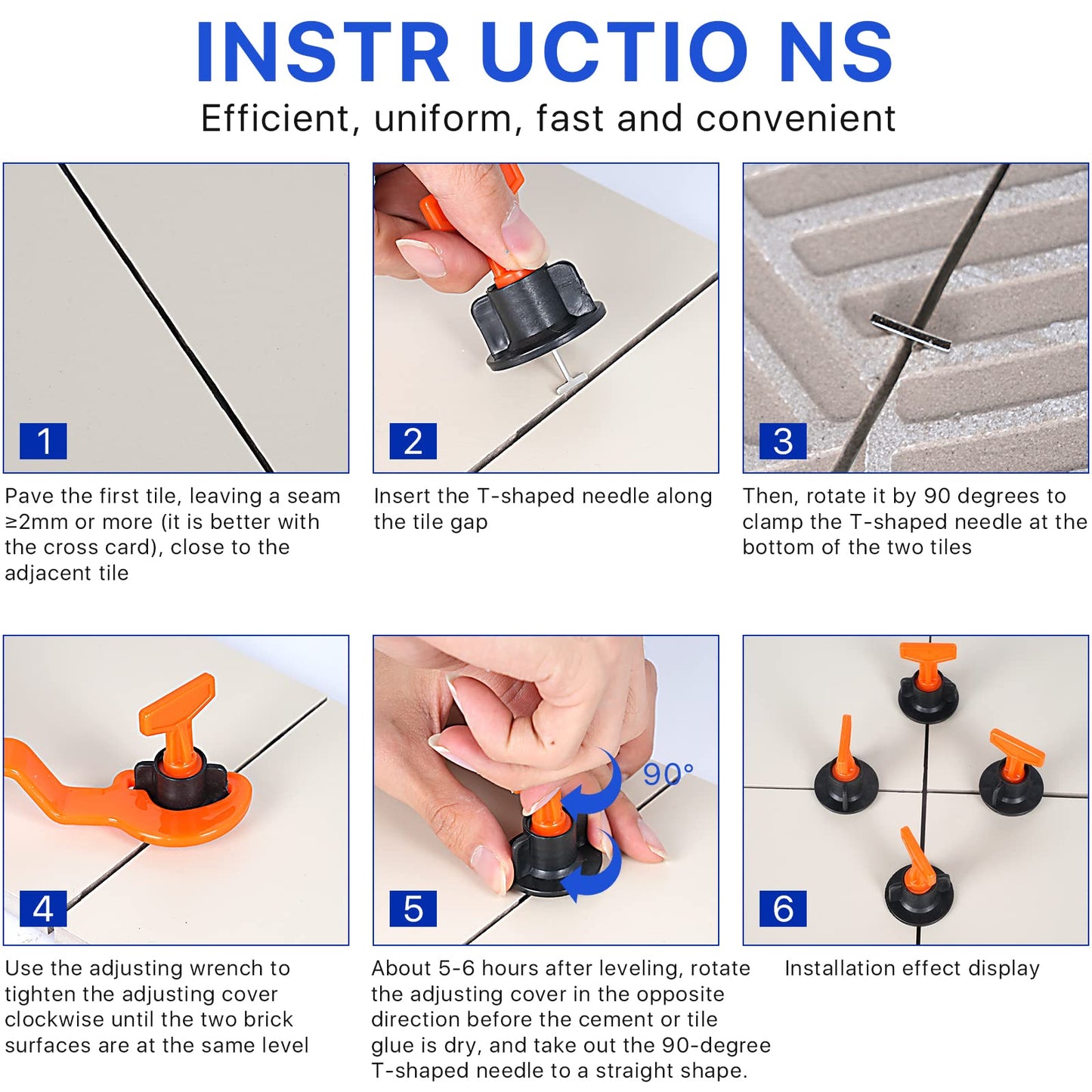 INSTR UCTIO NS

Efficient, uniform, fast and convenient

1

Pave the first tile, leaving a seam ≥2mm or more (it is better with the cross card), close to the adjacent tile

2

Insert the T-shaped needle along the tile gap

3

Then, rotate it by 90 degrees to clamp the T-shaped needle at the bottom of the two tiles

4

Use the adjusting wrench to tighten the adjusting cover clockwise until the two brick surfaces are at the same level

90°

5

About 5-6 hours after leveling, rotate the adjusting cover in the opposite direction before the cement or tile glue is dry, and take out the 90-degree T-shaped needle to a straight shape.

6

Installation effect display