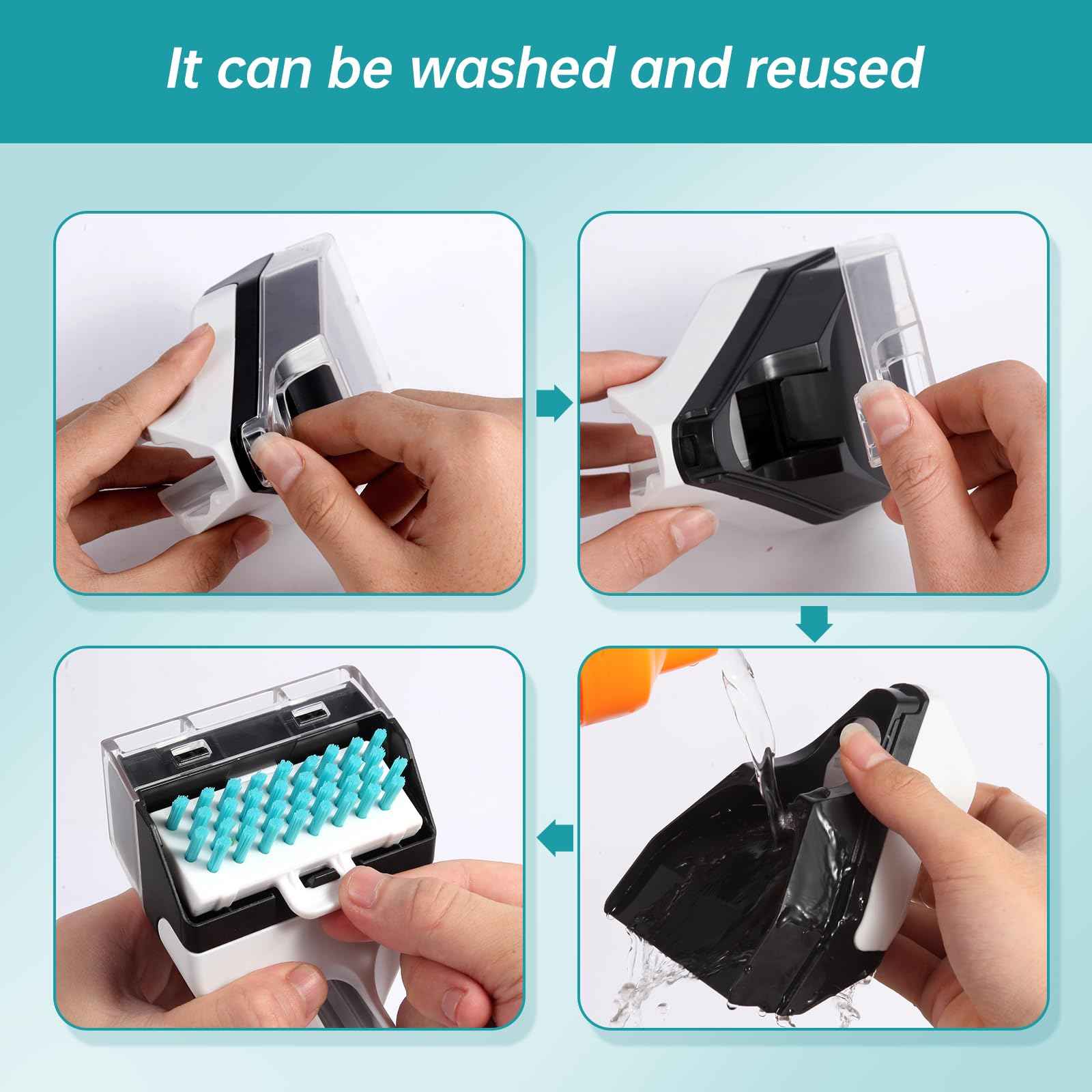 It can be washed and reused