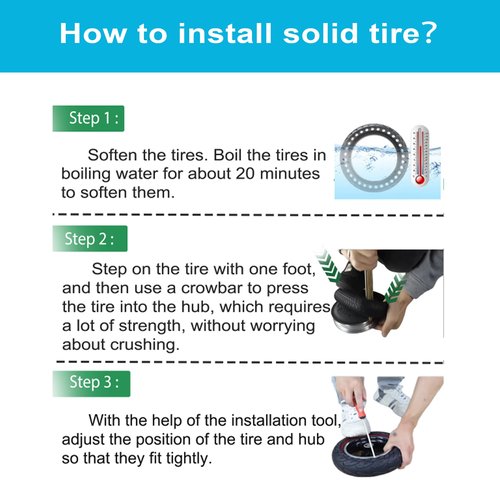 How to install solid tire?

Step 1 :

Soften the tires. Boil the tires in boiling water for about 20 minutes to soften them.

Step 2 :

Step on the tire with one foot, and then use a crowbar to press the tire into the hub, which requires a lot of strength, without worrying about crushing.

Step 3 :

With the help of the installation tool, adjust the position of the tire and hub so that they fit tightly.