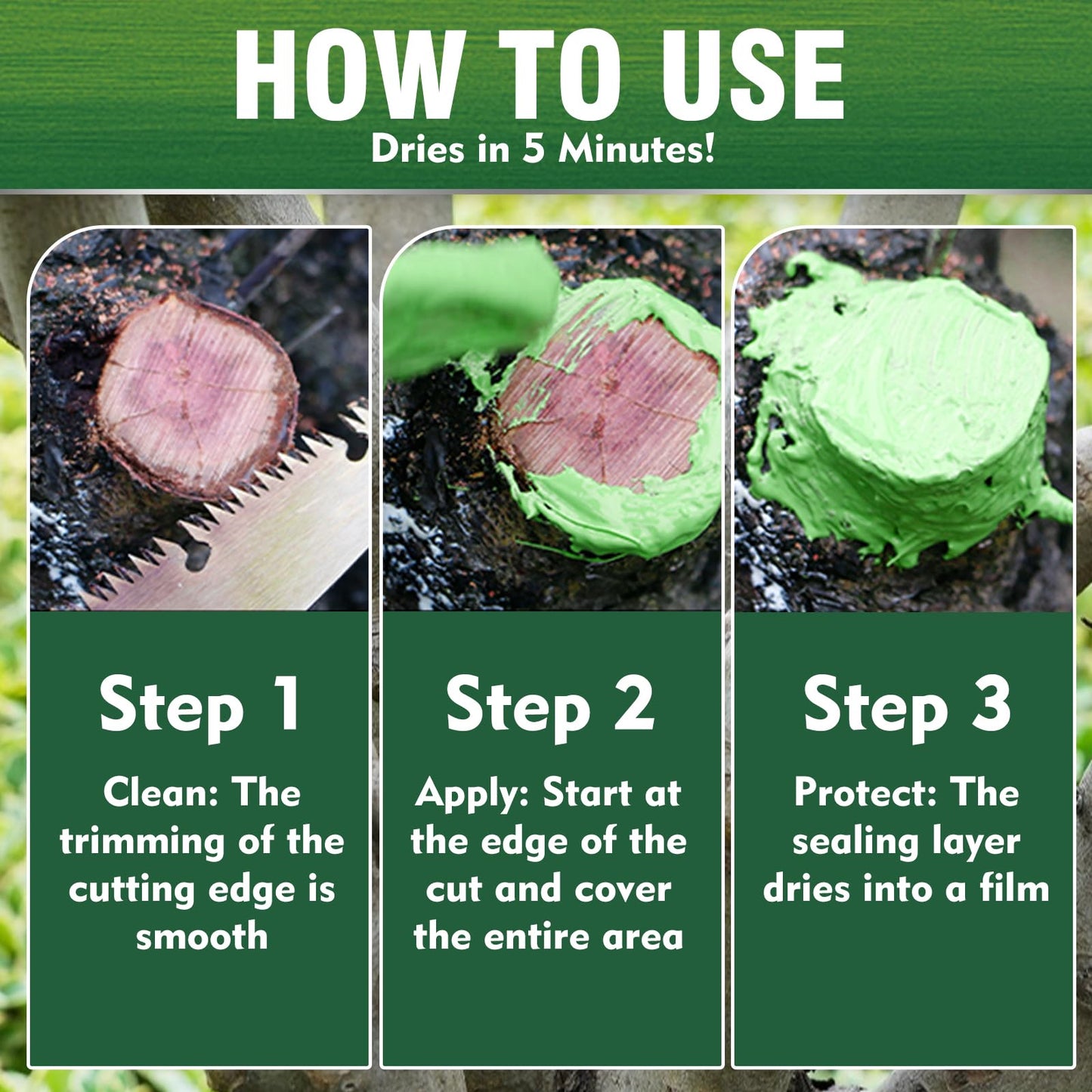 HOW TO USE

Dries in 5 Minutes!

Step 1

Clean: The trimming of the cutting edge is smooth

Step 2

Apply: Start at the edge of the cut and cover the entire area

Step 3

Protect: The sealing layer dries into a film