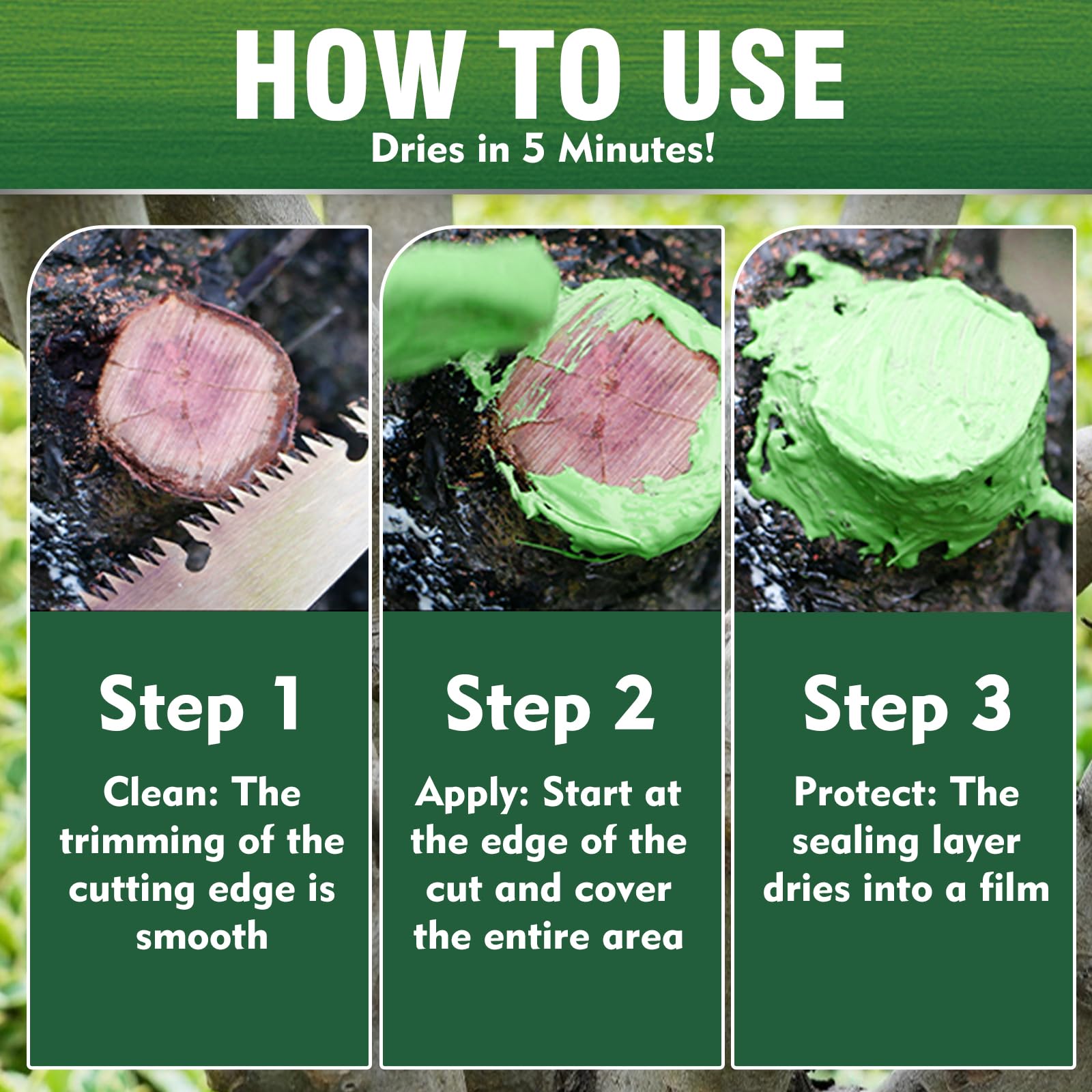 HOW TO USE
Dries in 5 Minutes!

Step 1
Clean: The trimming of the cutting edge is smooth

Step 2
Apply: Start at the edge of the cut and cover the entire area

Step 3
Protect: The sealing layer dries into a film