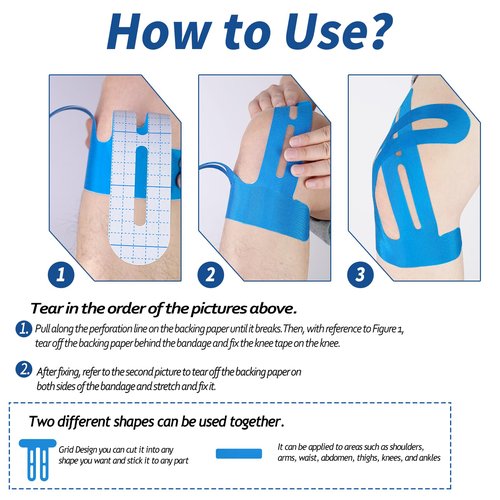 How to Use?

1

2

3

Tear in the order of the pictures above.

1. Pull along the perforation line on the backing paper until it breaks. Then, with reference to Figure 1, tear off the backing paper behind the bandage and fix the knee tape on the knee.

2. After fixing, refer to the second picture to tear off the backing paper on both sides of the bandage and stretch and fix it.

Two different shapes can be used together.

Grid Design you can cut it into any shape you want and stick it to any part

It can be applied to areas such as shoulders, arms, waist, abdomen, thighs, knees, and ankles