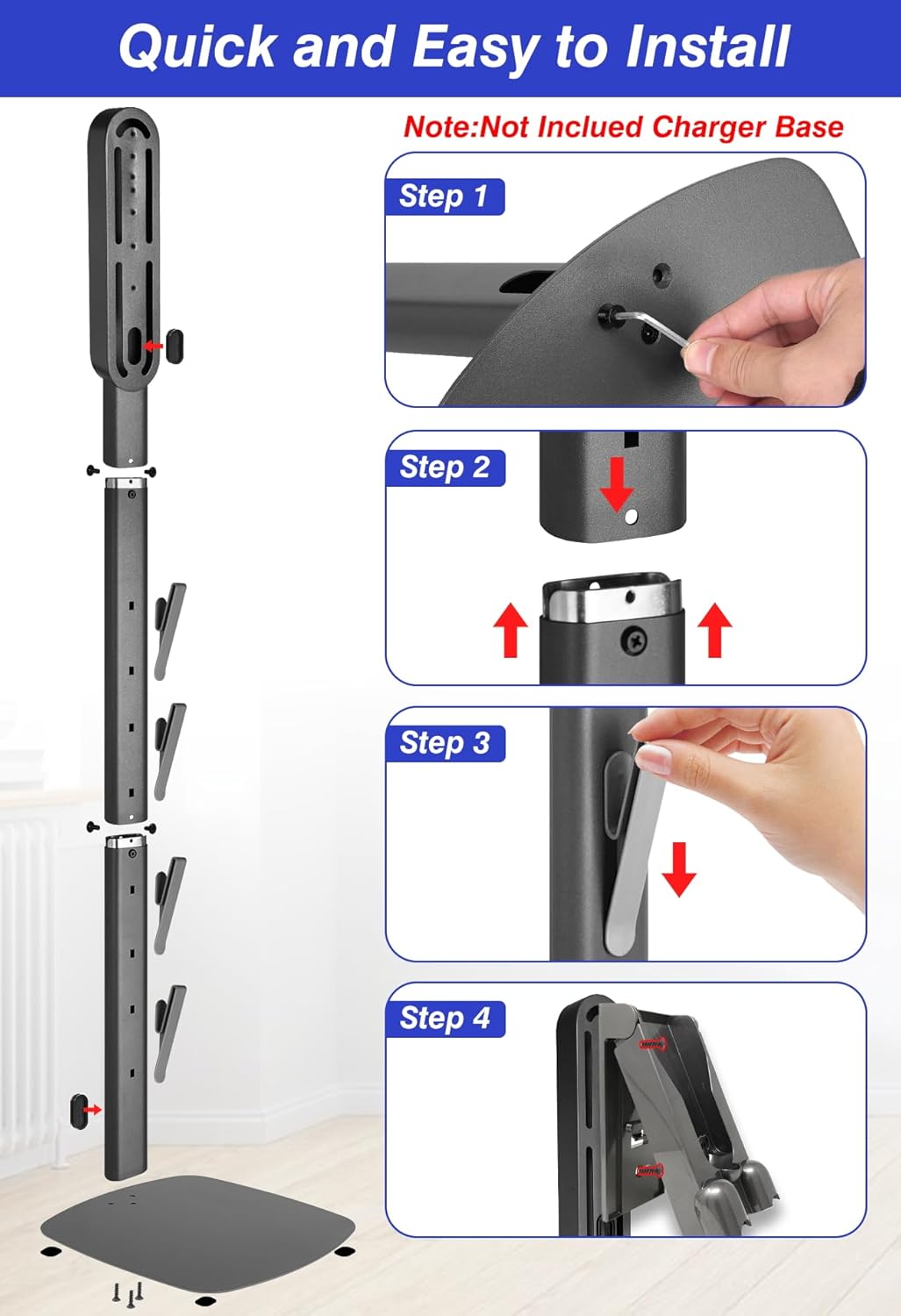 Quick and Easy to Install

Note:Not Inclued Charger Base

Step 1

Step 2

Step 3

Step 4