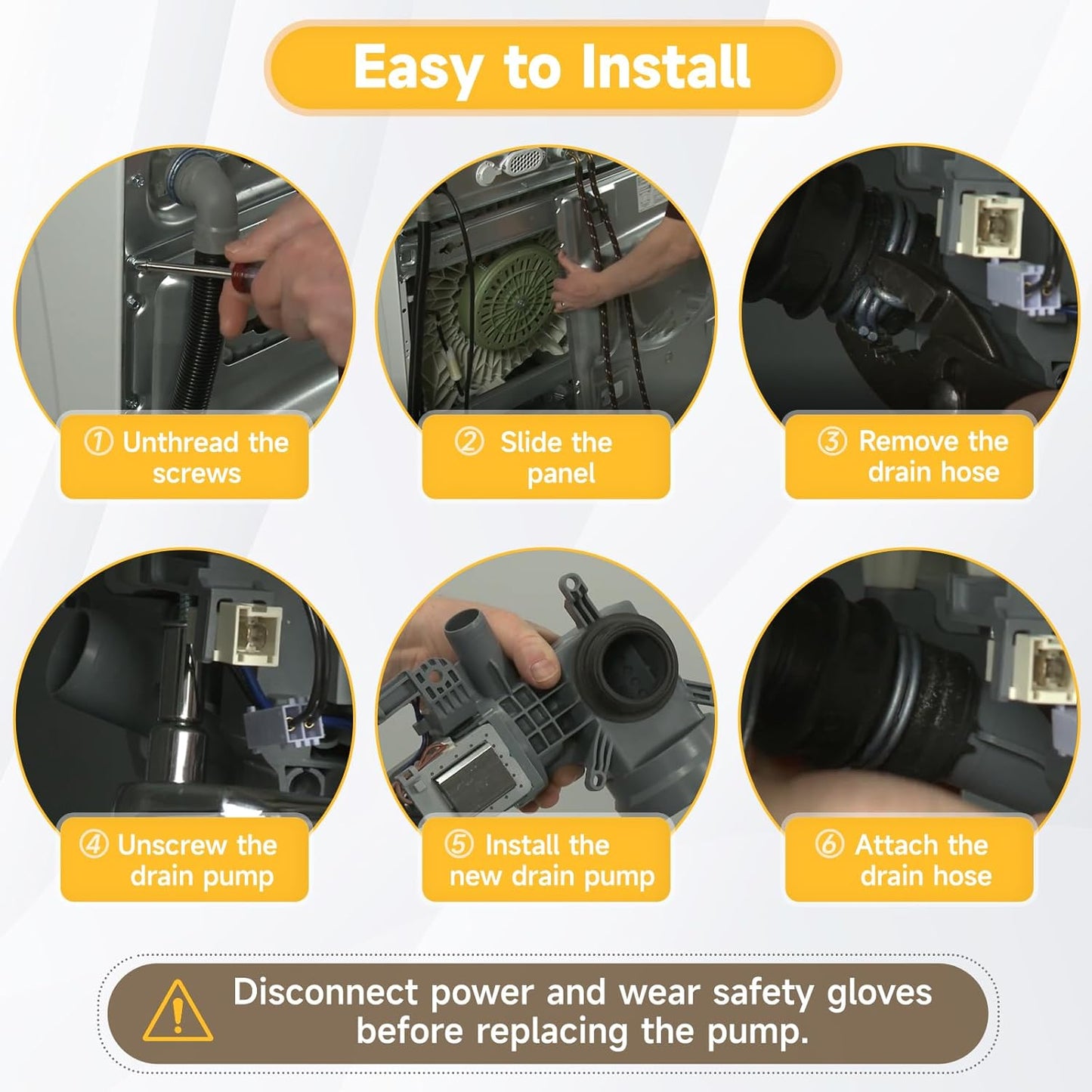 Easy to Install

① Unthread the screws

② Slide the panel

③ Remove the drain hose

④ Unscrew the drain pump

⑤ Install the new drain pump

⑥ Attach the drain hose

Disconnect power and wear safety gloves before replacing the pump.